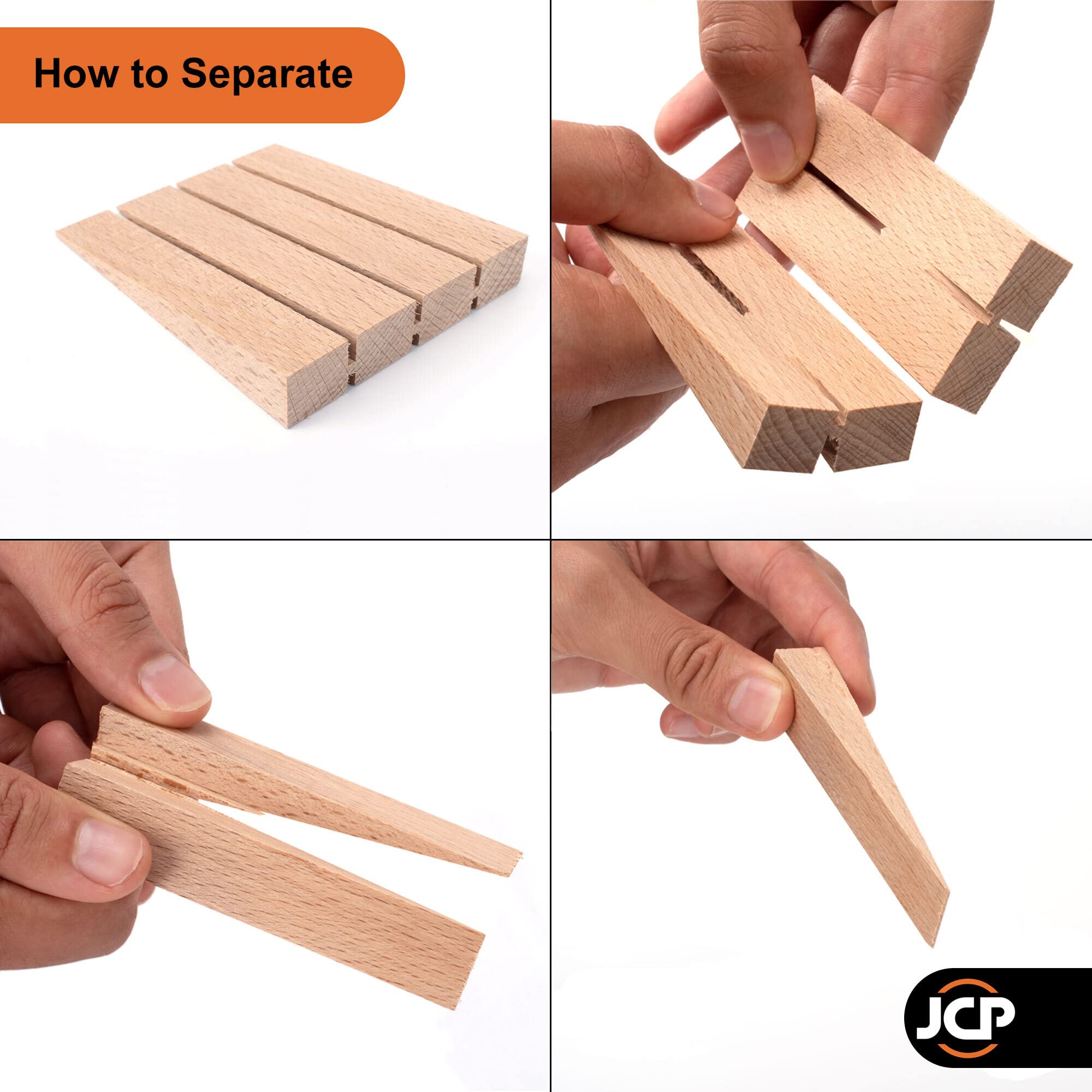 How to Separate

JCP