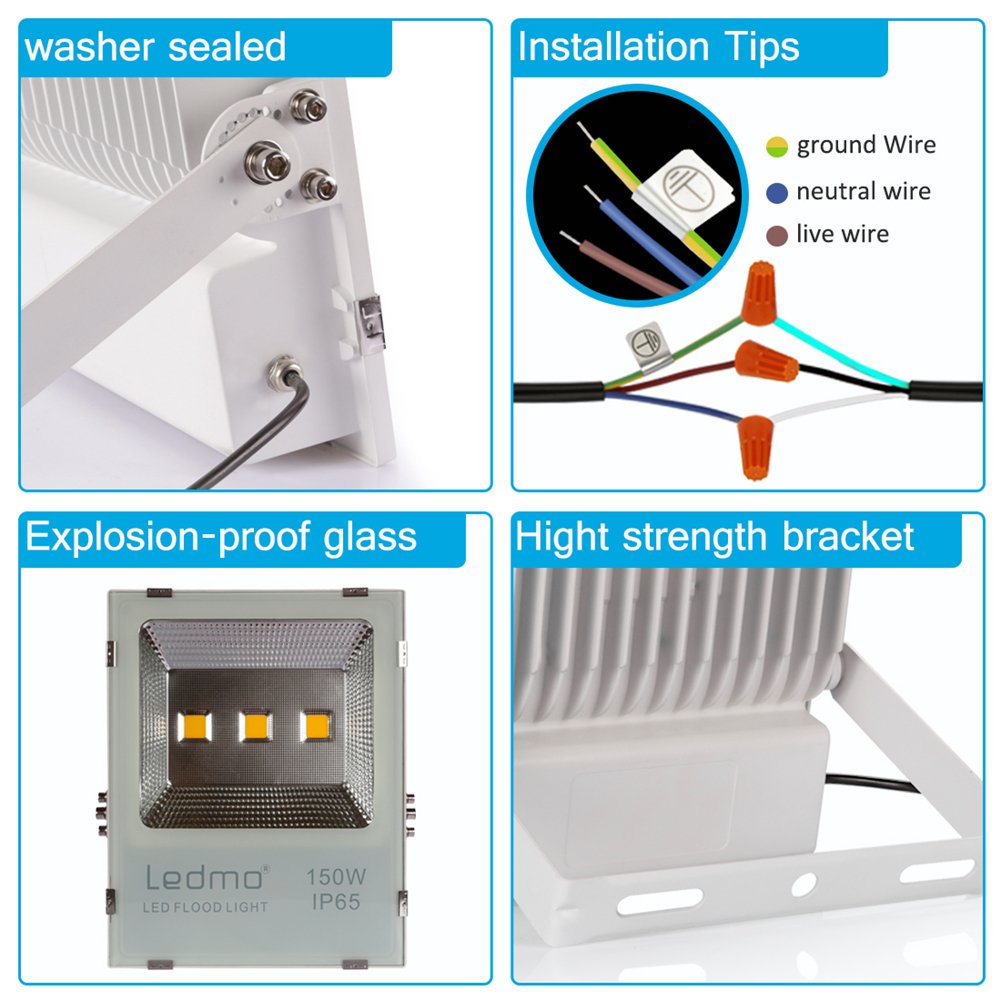 washer sealed

Installation Tips

ground Wire

neutral wire

live wire

Explosion-proof glass

Ledmo®

LED FLOOD LIGHT

150W

IP65

Hight strength bracket