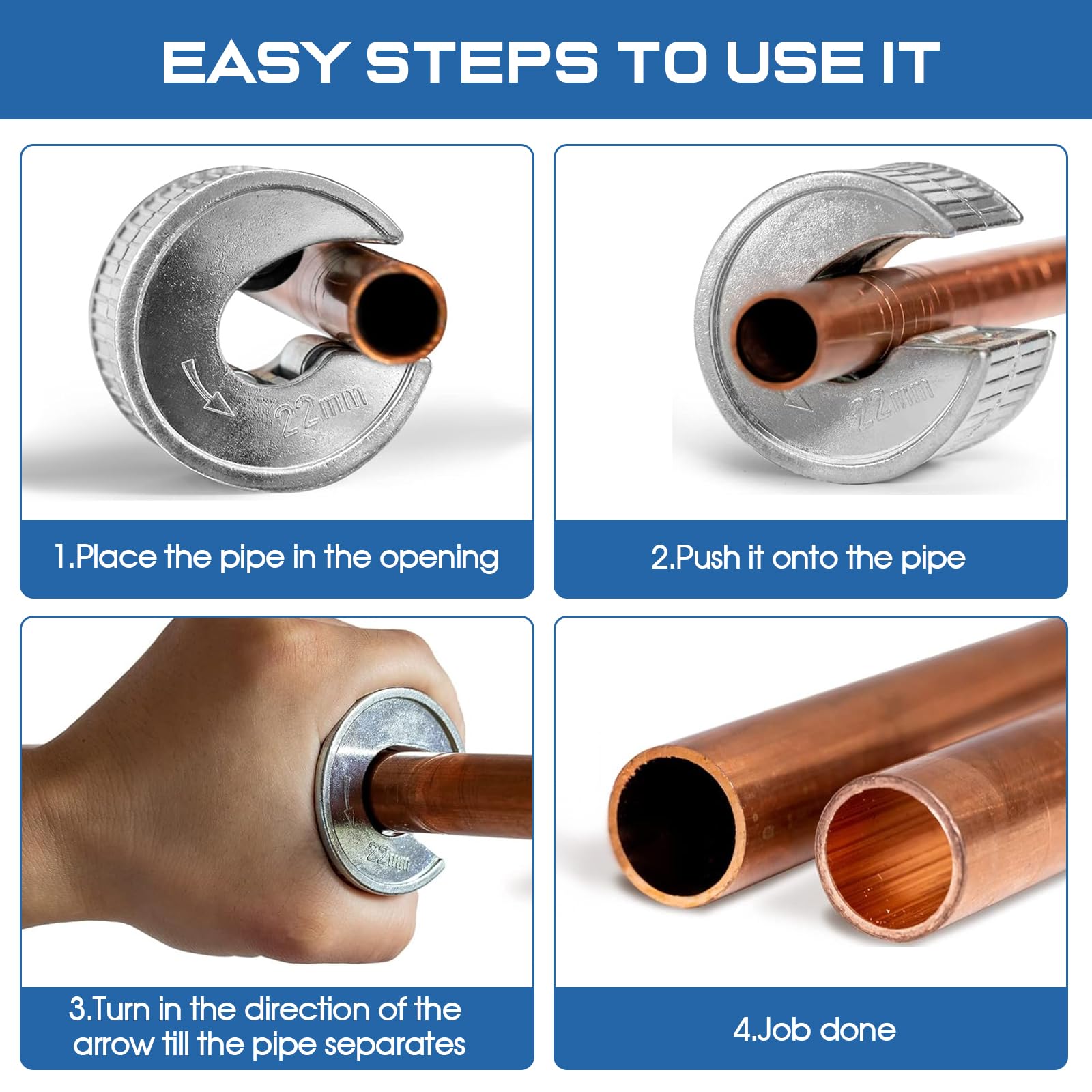 EASY STEPS TO USE IT

22mm

1.Place the pipe in the opening

22mm

2.Push it onto the pipe

22mm

3.Turn in the direction of the arrow till the pipe separates

4.Job done