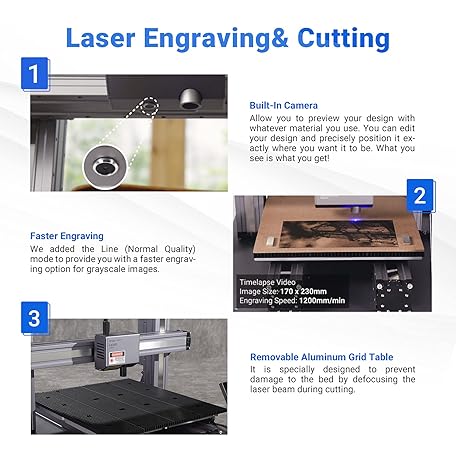 Laser Engraving& Cutting

1

Built-In Camera

Allow you to preview your design with whatever material you use. You can edit your design and precisely position it exactly where you want it to be. What you see is what you get!

2

Faster Engraving

We added the Line (Normal Quality) mode to provide you with a faster engraving option for grayscale images.

Timelapse Video
Image Size: 170 x 230mm
Engraving Speed: 1200mm/min

3

Removable Aluminum Grid Table

It is specially designed to prevent damage to the bed by defocusing the laser beam during cutting.