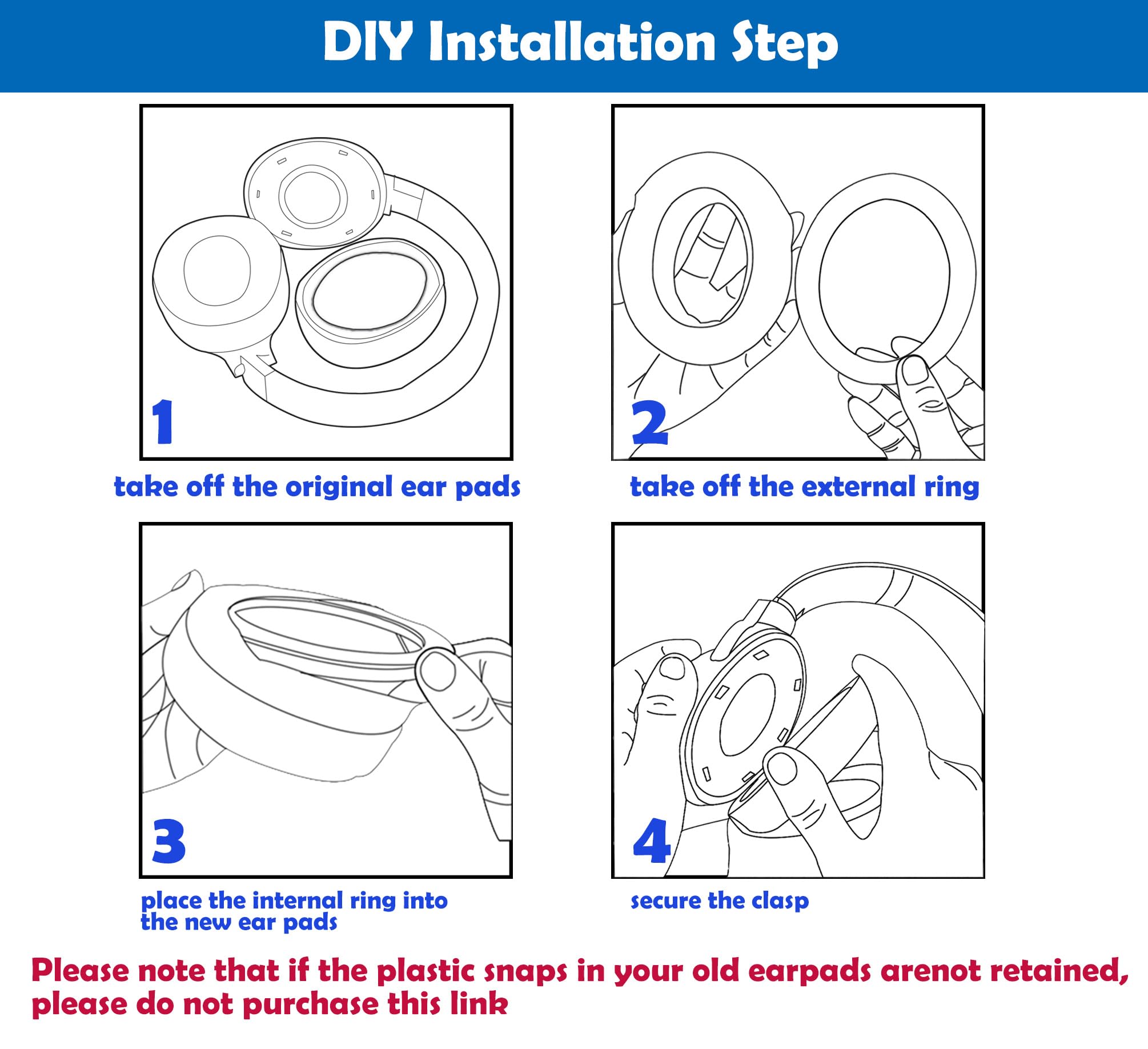 DIY Installation Step

1

take off the original ear pads

2

take off the external ring

3

place the internal ring into the new ear pads

4

secure the clasp

Please note that if the plastic snaps in your old earpads arenot retained, please do not purchase this link