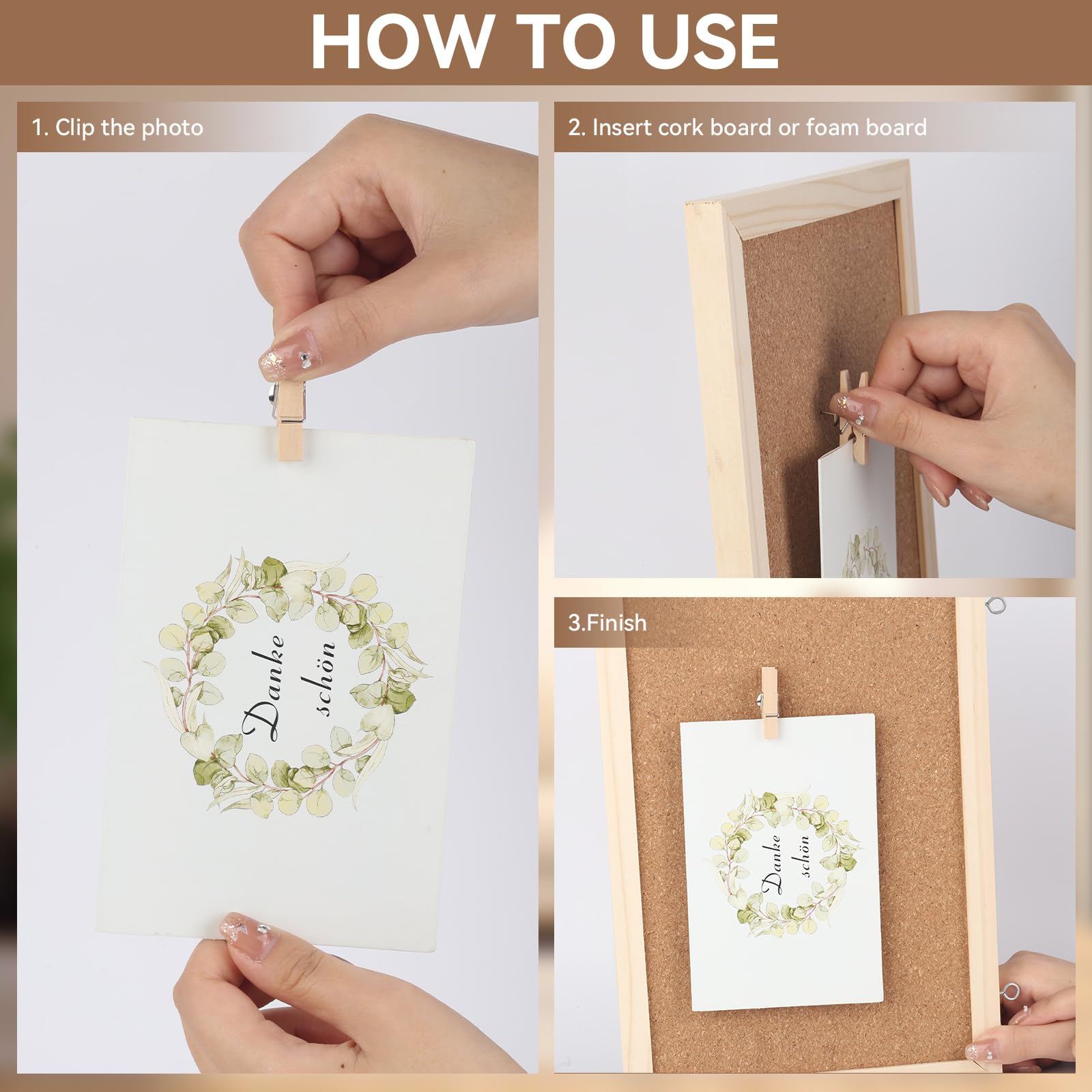 HOW TO USE

1. Clip the photo

Danke schön

2. Insert cork board or foam board

3.Finish

Danke schön