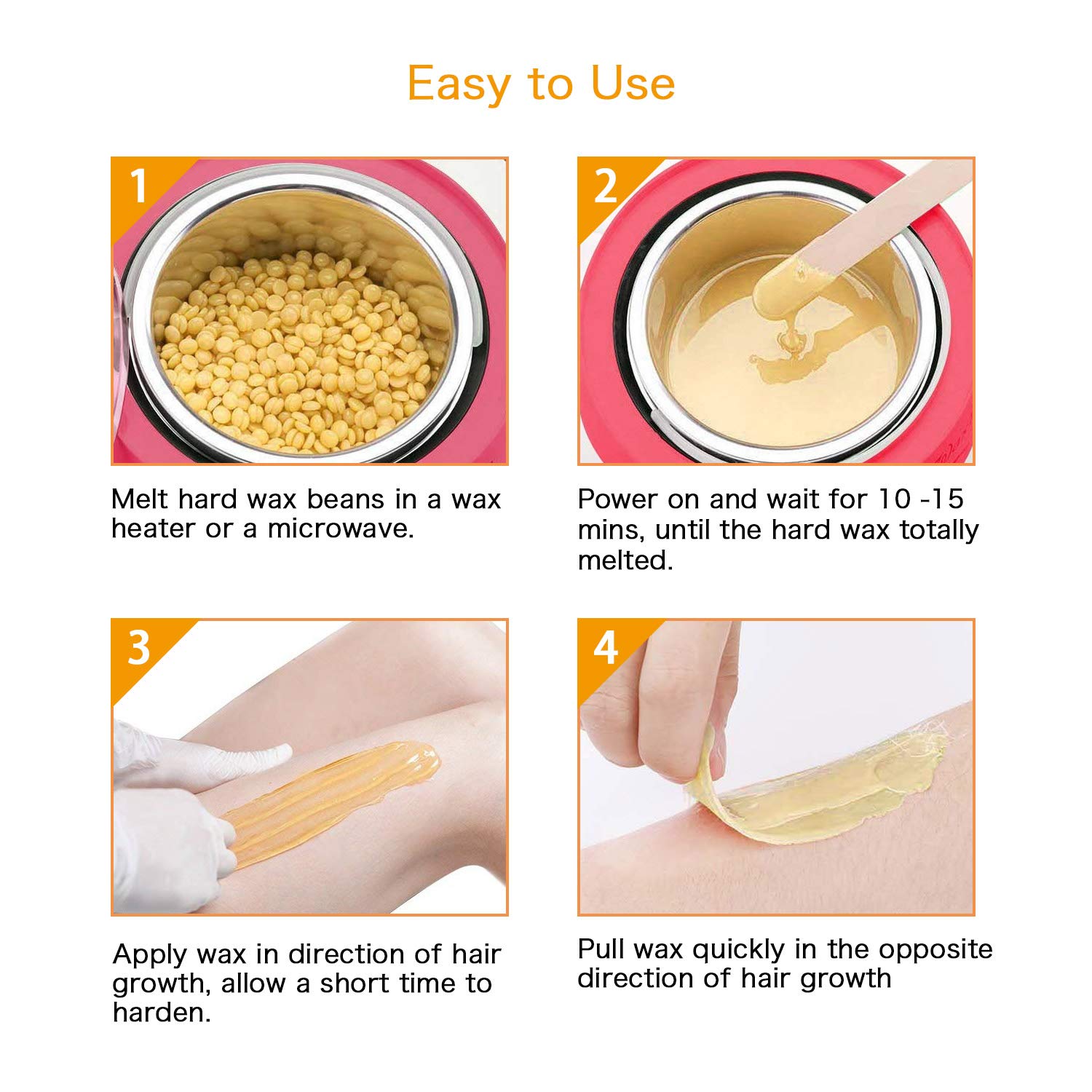 Easy to Use

1

Melt hard wax beans in a wax heater or a microwave.

2

Power on and wait for 10 -15 mins, until the hard wax totally melted.

3

Apply wax in direction of hair growth, allow a short time to harden.

4

Pull wax quickly in the opposite direction of hair growth