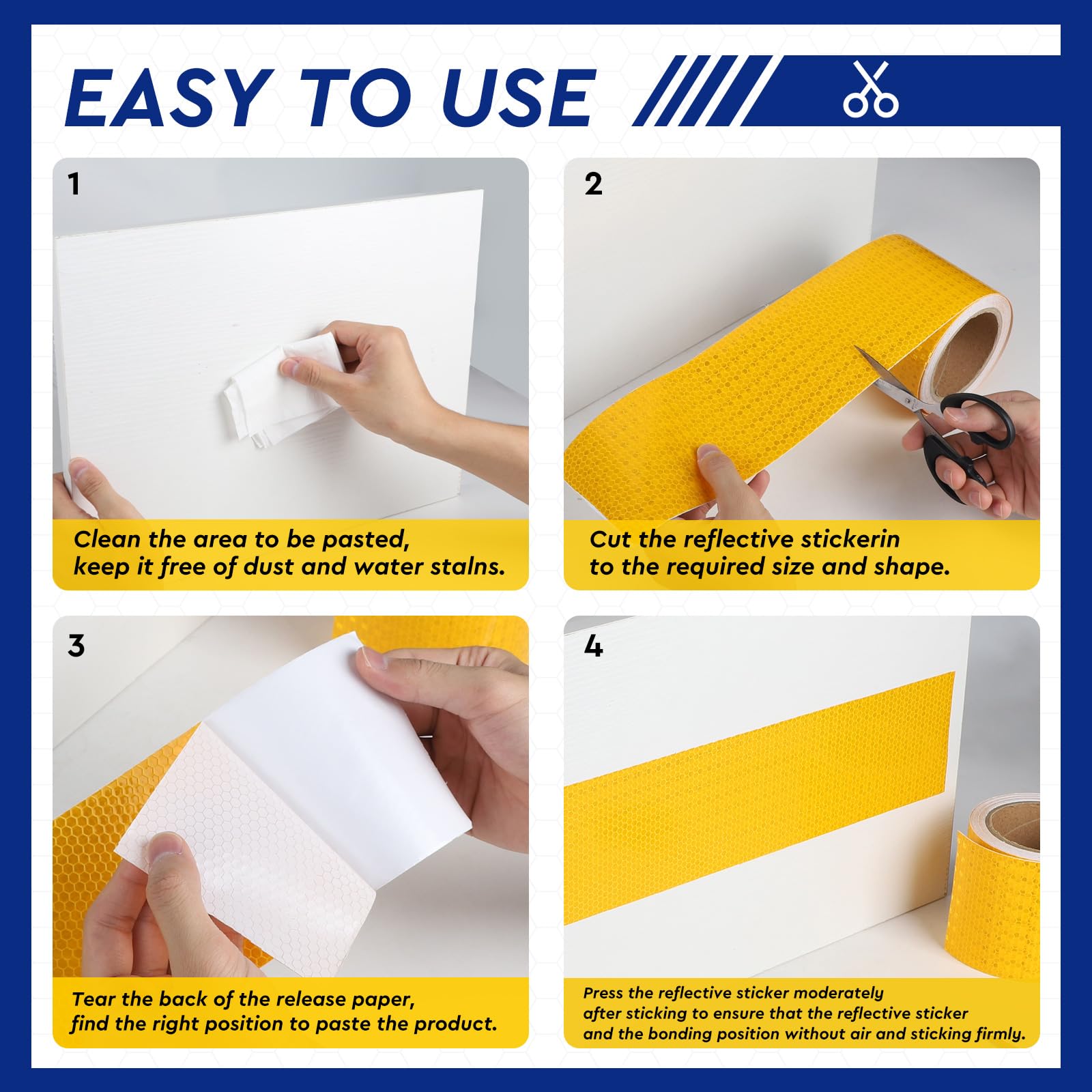 EASY TO USE

1

Clean the area to be pasted, keep it free of dust and water stalns.

2

Cut the reflective stickerin to the required size and shape.

3

Tear the back of the release paper, find the right position to paste the product.

4

Press the reflective sticker moderately after sticking to ensure that the reflective sticker and the bonding position without air and sticking firmly.