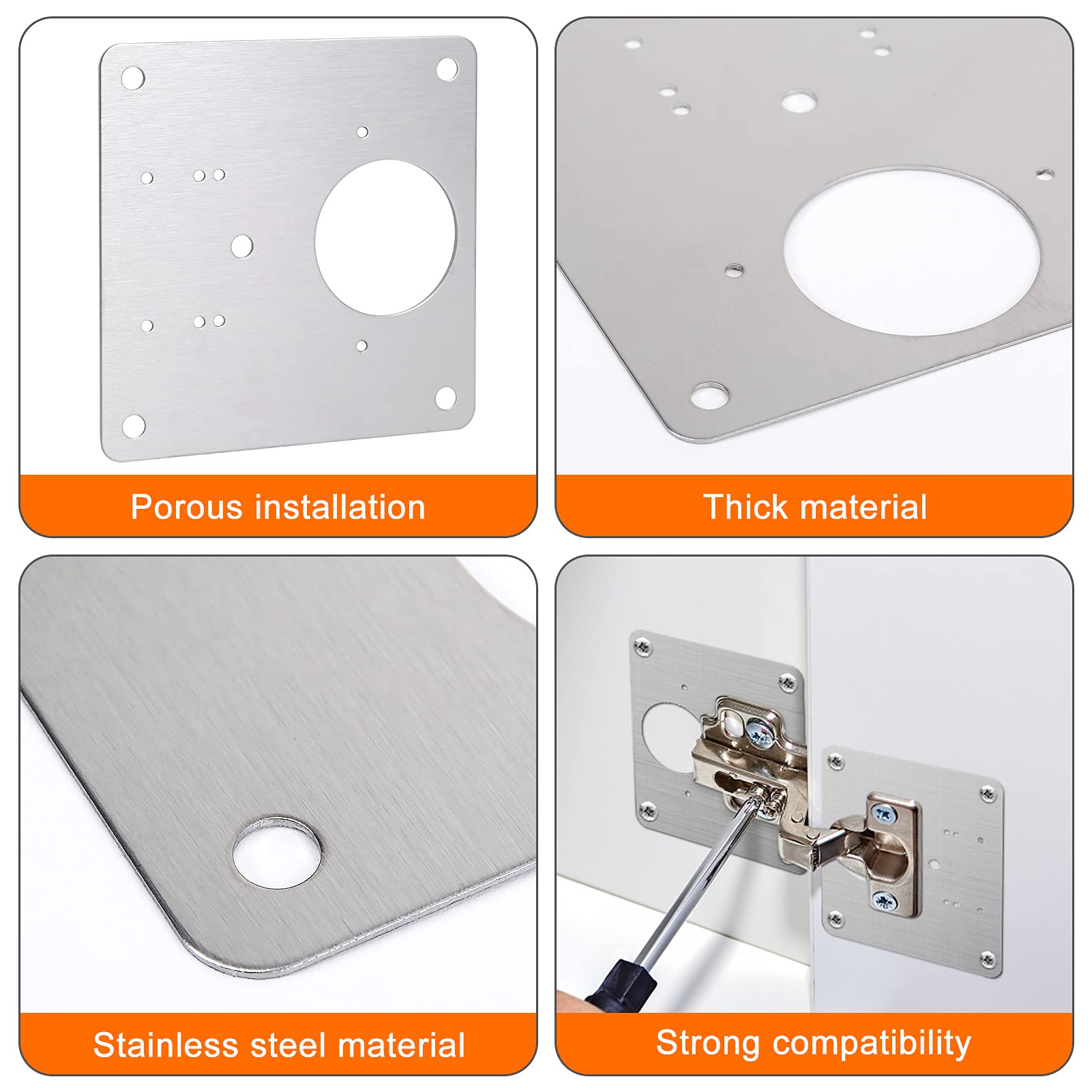 Porous installation

Thick material

Stainless steel material

Strong compatibility