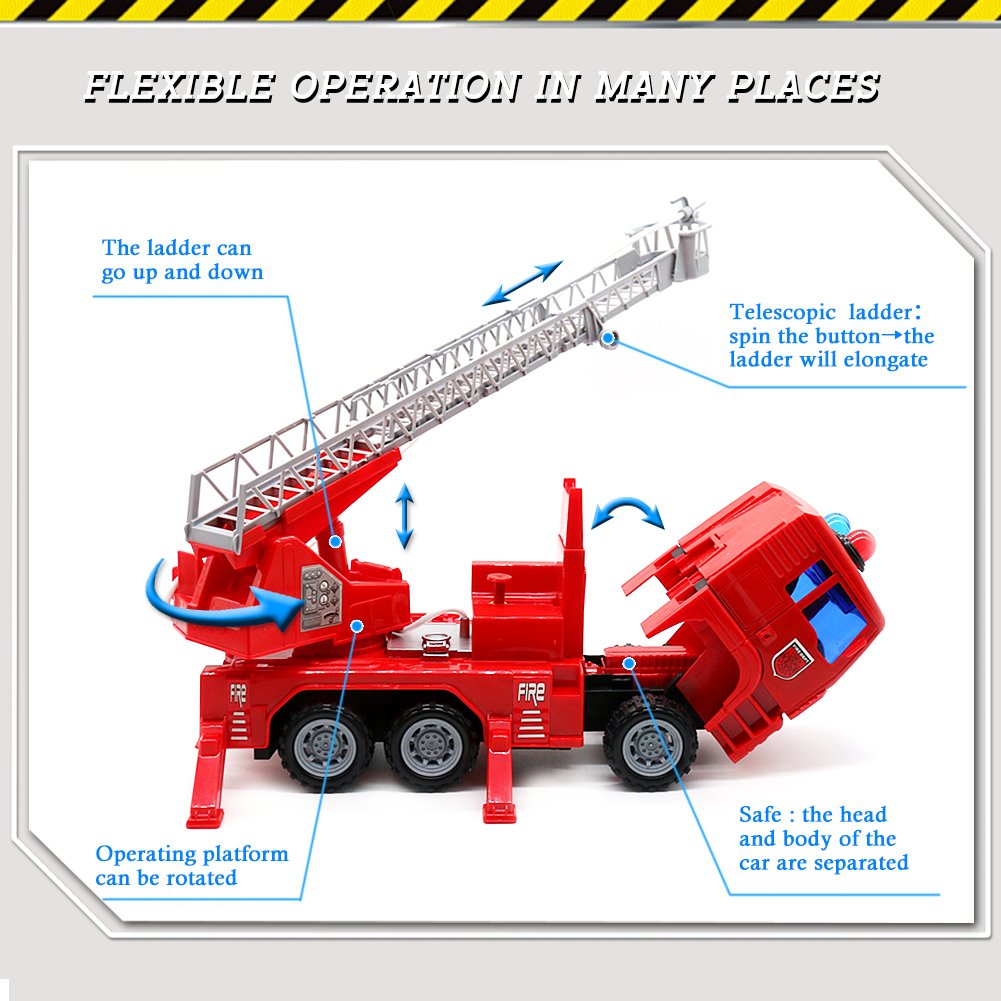 FLEXIBLE OPERATION IN MANY PLACES

The ladder can go up and down

Telescopic ladder: spin the button→the ladder will elongate

FIRE

FIRE

Operating platform can be rotated

Safe : the head and body of the car are separated