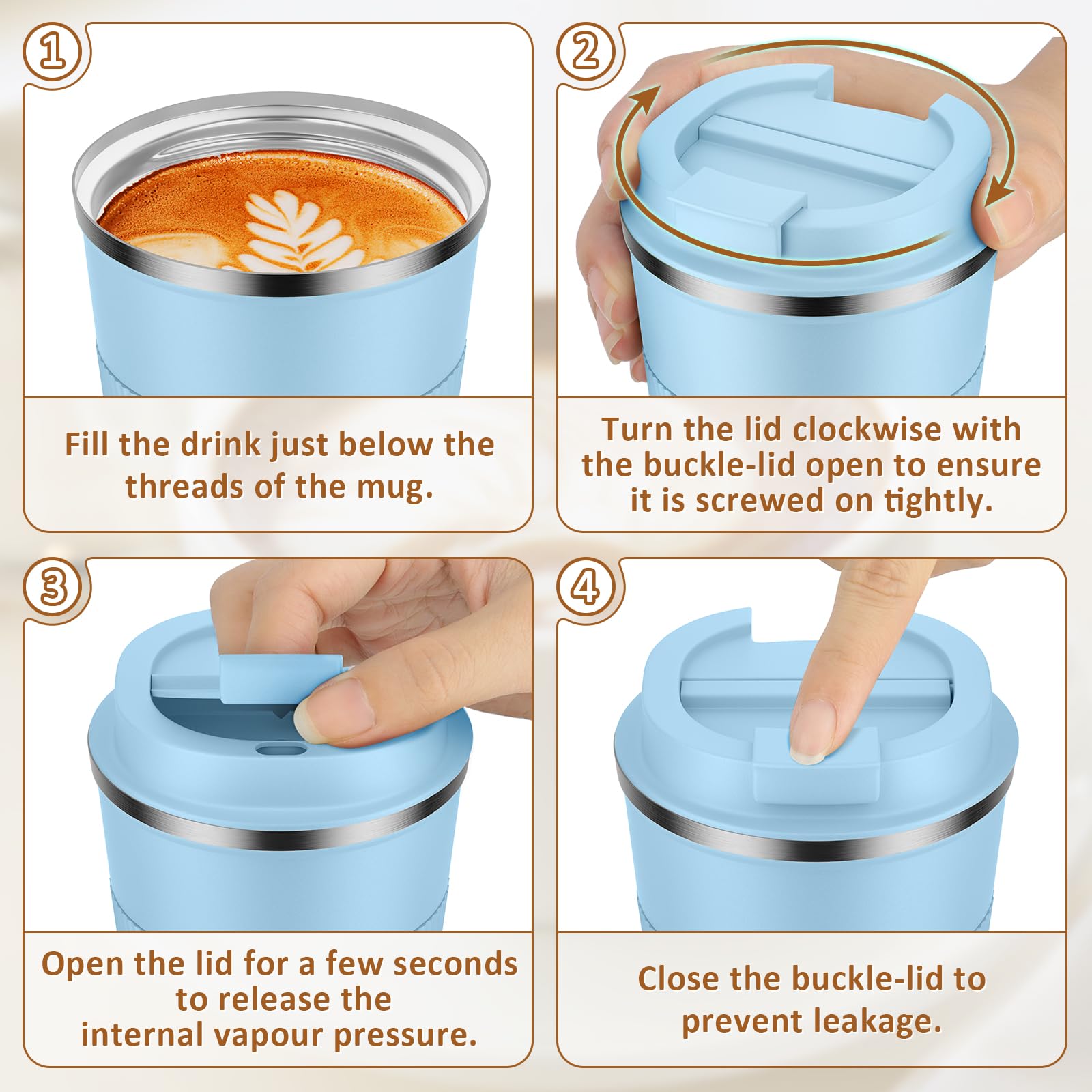 1

Fill the drink just below the threads of the mug.

2

Turn the lid clockwise with the buckle-lid open to ensure it is screwed on tightly.

3

Open the lid for a few seconds to release the internal vapour pressure.

4

Close the buckle-lid to prevent leakage.