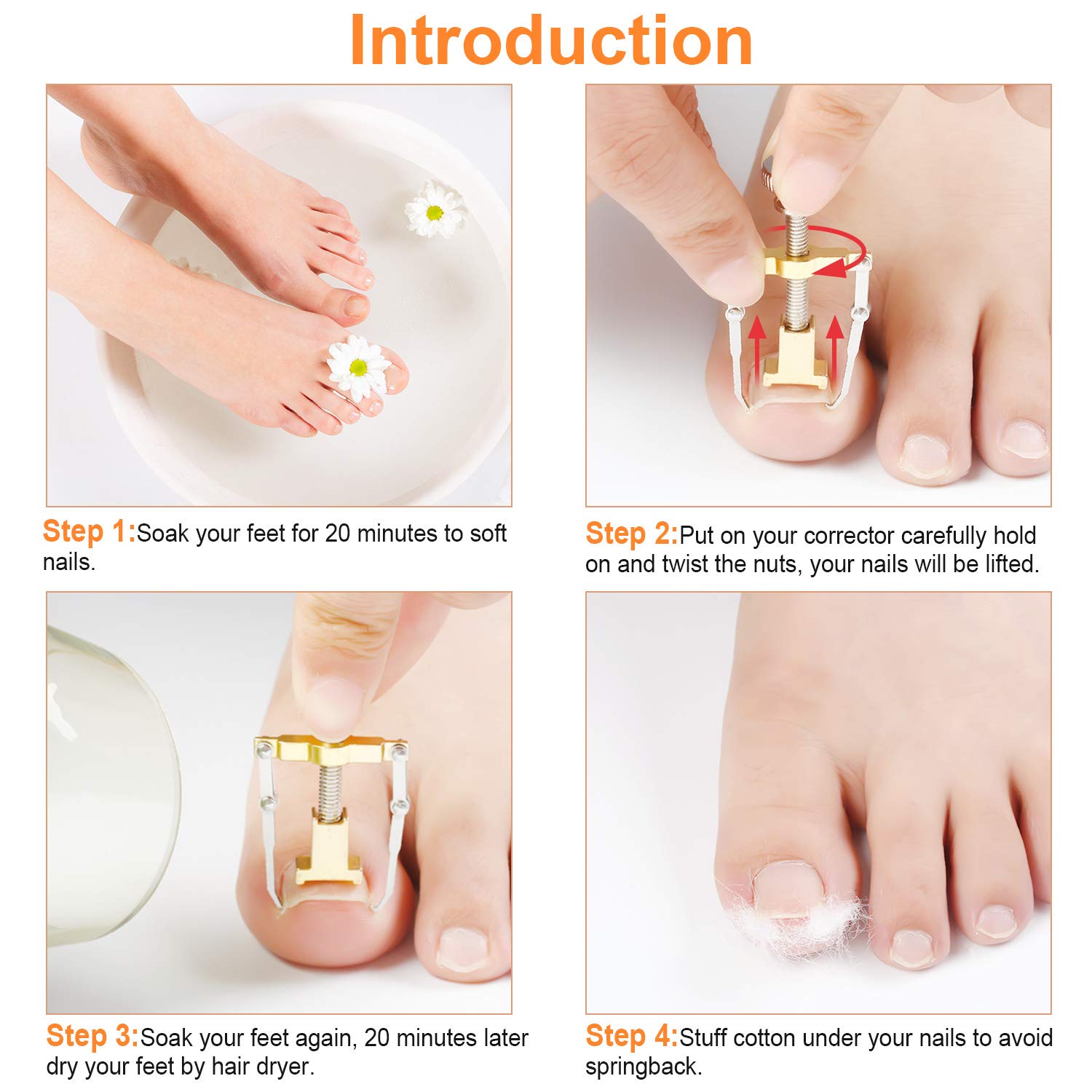 Introduction

Step 1:Soak your feet for 20 minutes to soft nails.

Step 2:Put on your corrector carefully hold on and twist the nuts, your nails will be lifted.

Step 3:Soak your feet again, 20 minutes later dry your feet by hair dryer.

Step 4:Stuff cotton under your nails to avoid springback.