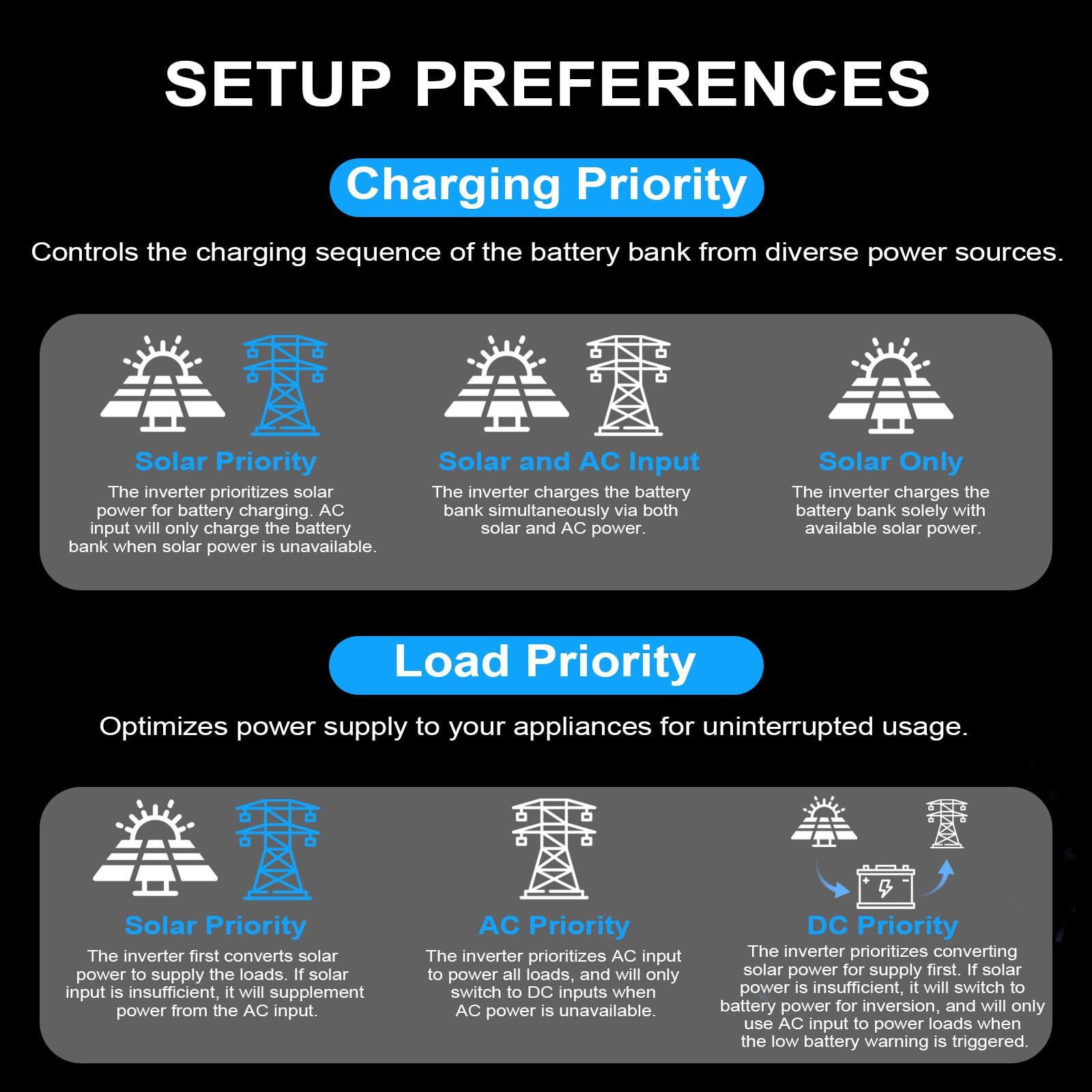 SETUP PREFERENCES

Charging Priority

Controls the charging sequence of the battery bank from diverse power sources.

Solar Priority
The inverter prioritizes solar power for battery charging. AC input will only charge the battery bank when solar power is unavailable.

Solar and AC Input
The inverter charges the battery bank simultaneously via both solar and AC power.

Solar Only
The inverter charges the battery bank solely with available solar power.

Load Priority

Optimizes power supply to your appliances for uninterrupted usage.

Solar Priority
The inverter first converts solar power to supply the loads. If solar input is insufficient, it will supplement power from the AC input.

AC Priority
The inverter prioritizes AC input to power all loads, and will only switch to DC inputs when AC power is unavailable.

DC Priority
The inverter prioritizes converting solar power for supply first. If solar power is insufficient, it will switch to battery power for inversion, and will only use AC input to power loads when the low battery warning is triggered.