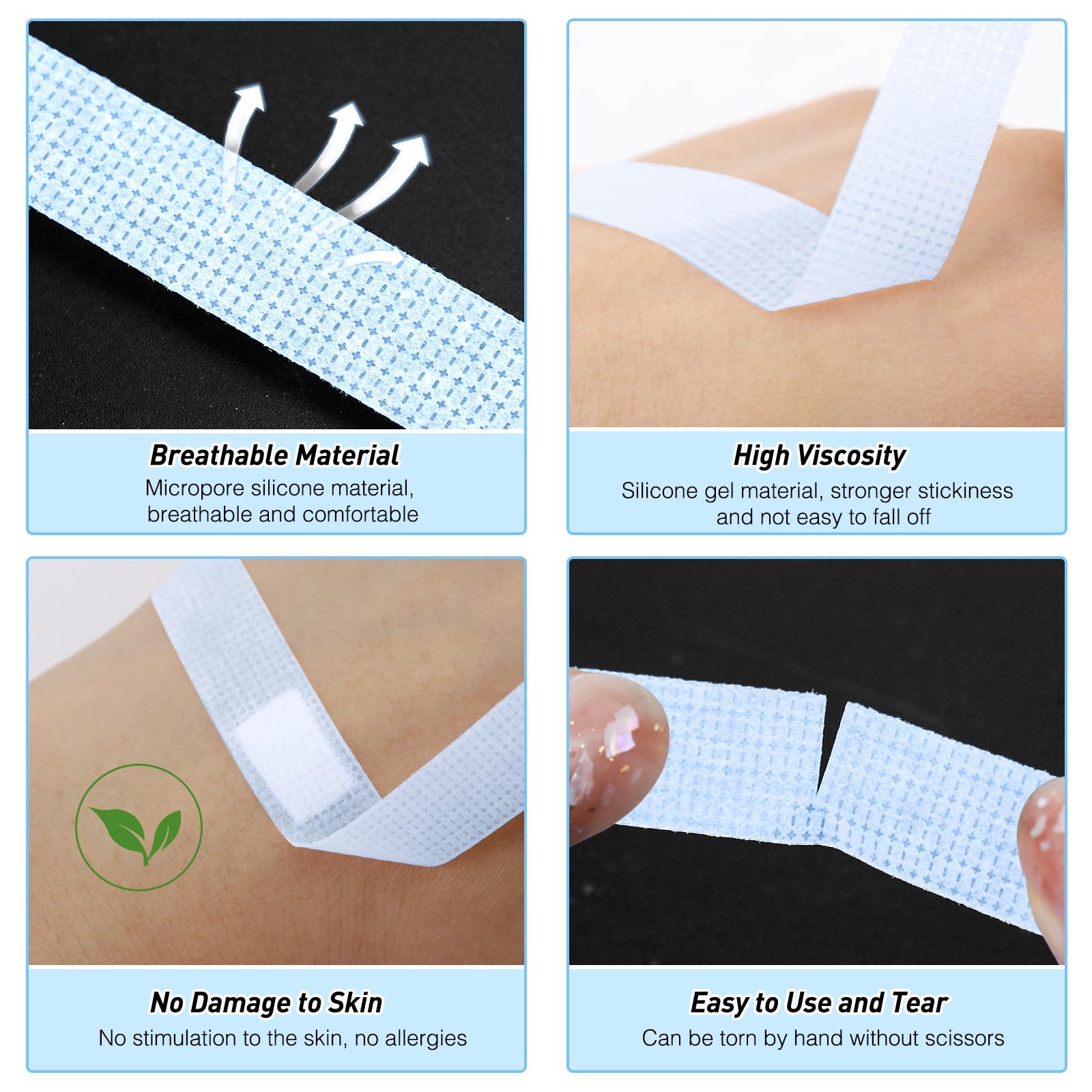 Breathable Material
Micropore silicone material, breathable and comfortable

High Viscosity
Silicone gel material, stronger stickiness and not easy to fall off

No Damage to Skin
No stimulation to the skin, no allergies

Easy to Use and Tear
Can be torn by hand without scissors