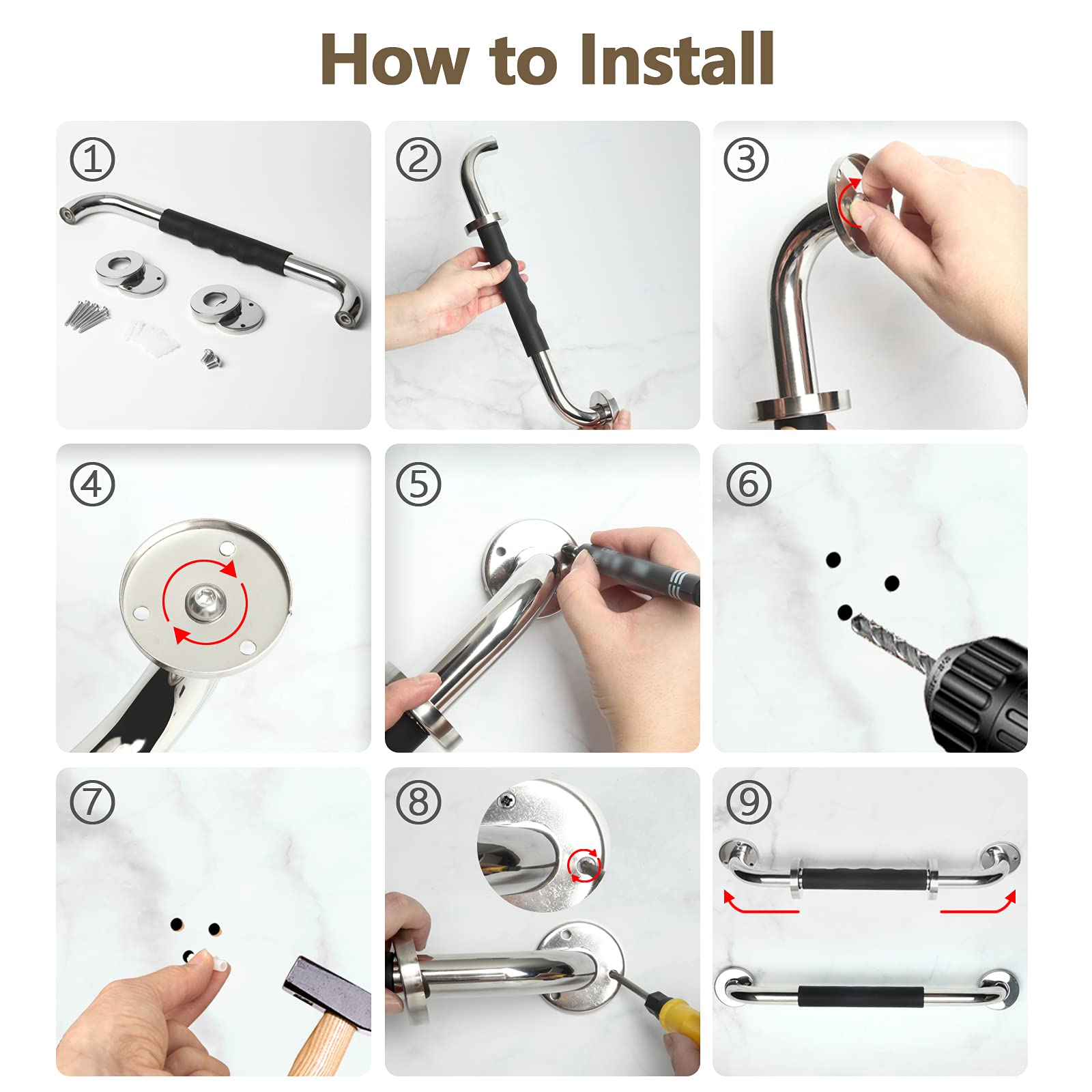 How to Install

①

②

③

④

⑤

⑥

⑦

⑧

⑨