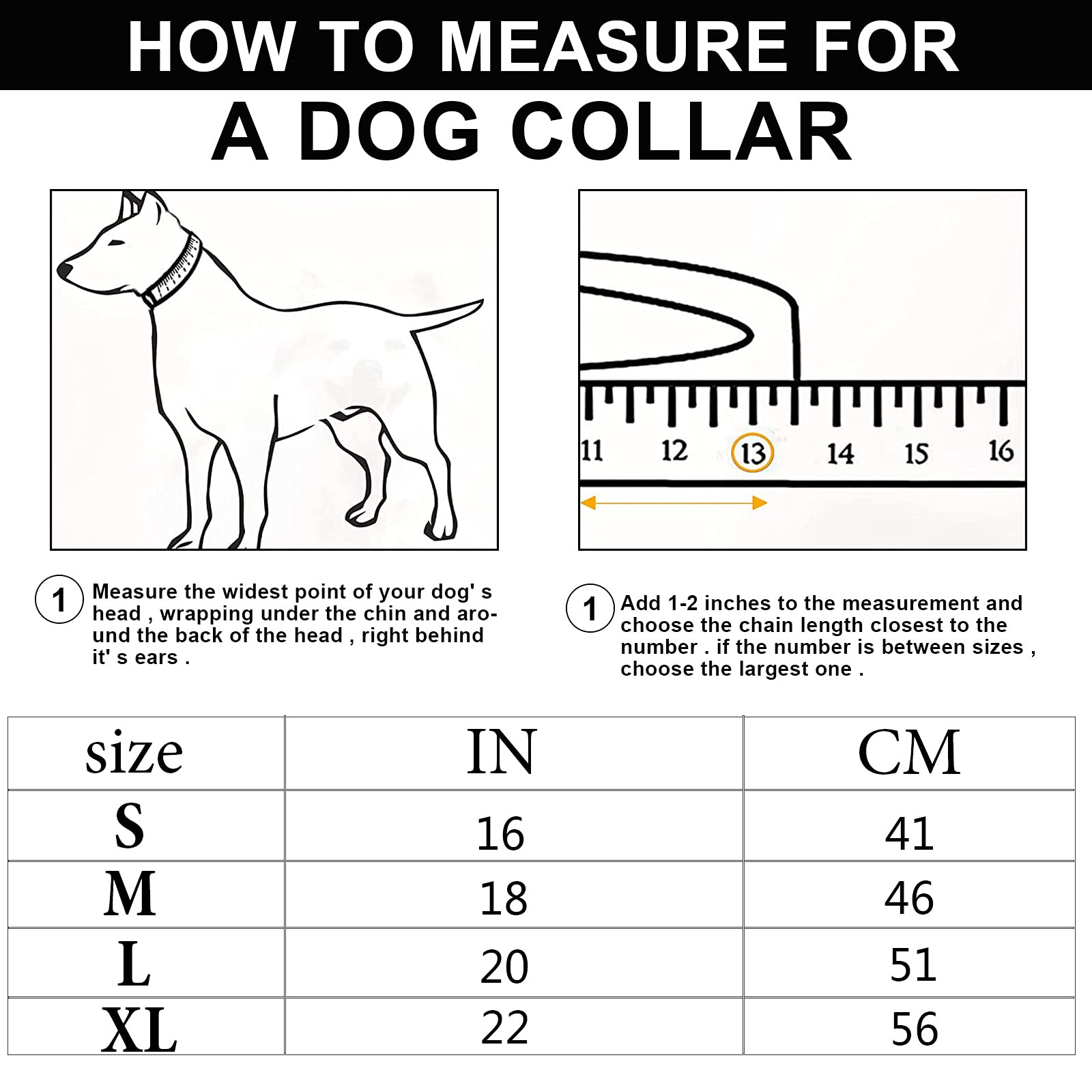 HOW TO MEASURE FOR
A DOG COLLAR

11 12 13 14 15 16

1 Measure the widest point of your dog' s head , wrapping under the chin and around the back of the head , right behind it' s ears .

1 Add 1-2 inches to the measurement and choose the chain length closest to the number . if the number is between sizes , choose the largest one .

| size | IN | CM |
|---|---|---|
| S | 16 | 41 |
| M | 18 | 46 |
| L | 20 | 51 |
| XL | 22 | 56 |