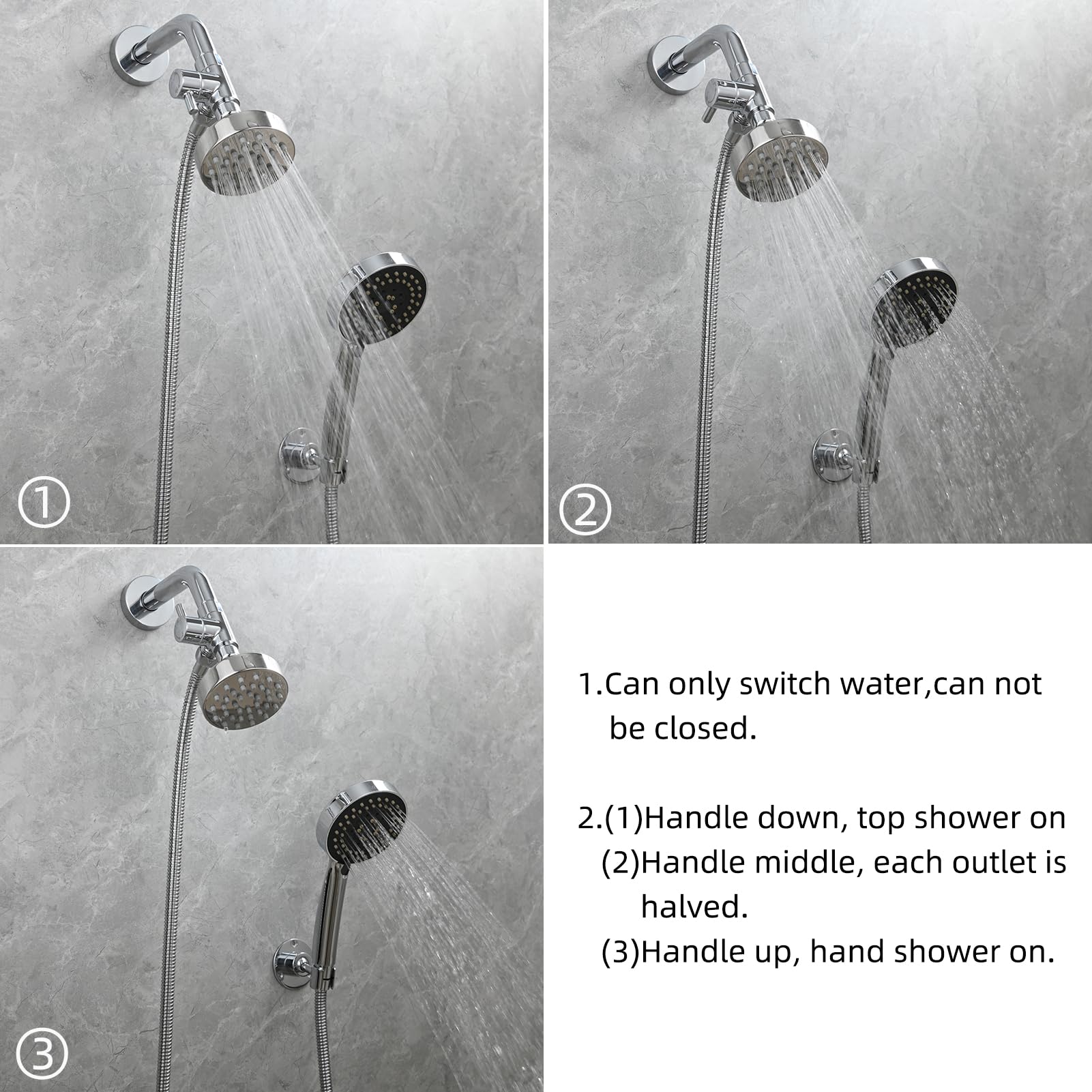 ①

②

③

1.Can only switch water,can not be closed.

2.(1)Handle down, top shower on
(2)Handle middle, each outlet is halved.
(3)Handle up, hand shower on.