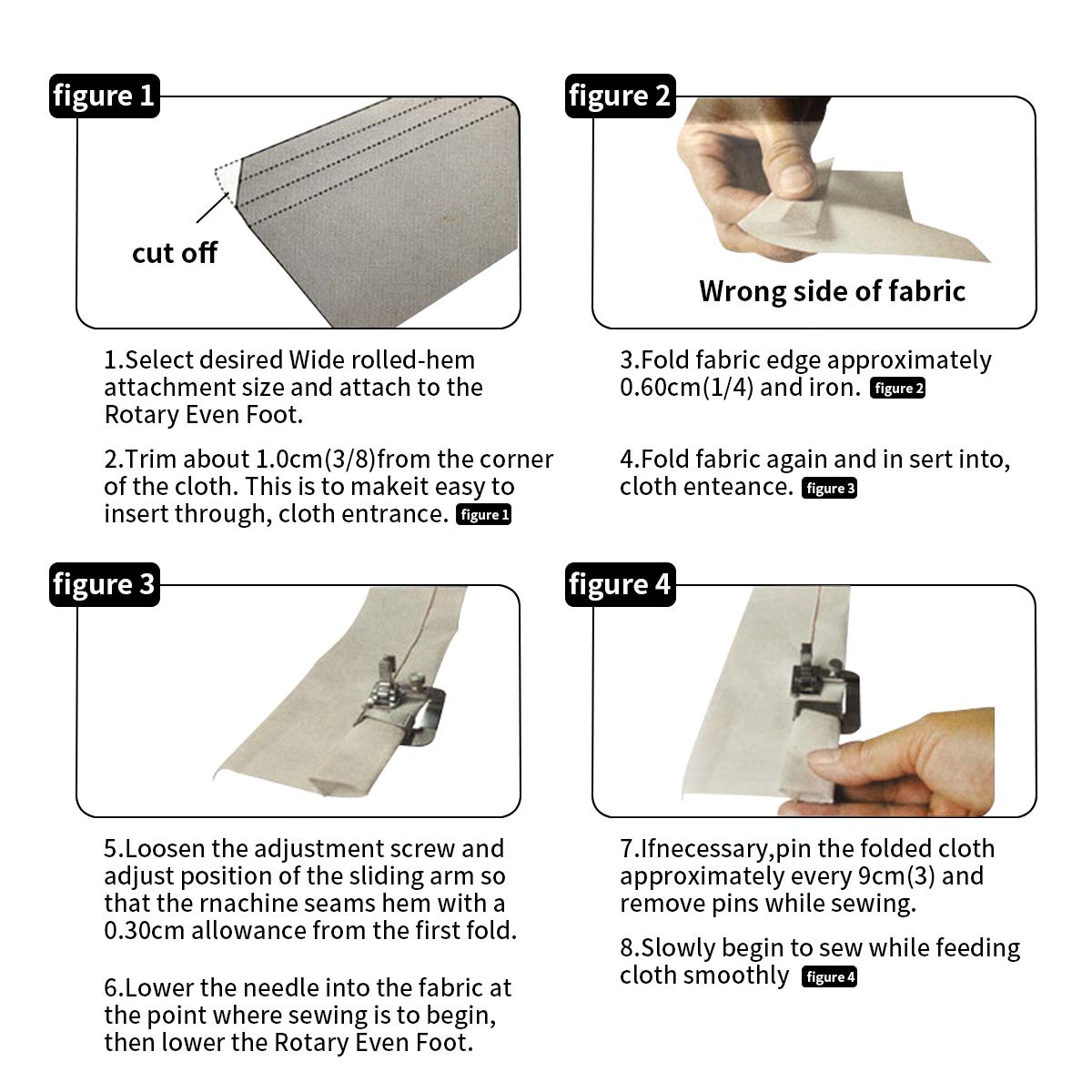 figure 1

cut off

1.Select desired Wide rolled-hem attachment size and attach to the Rotary Even Foot.

2.Trim about 1.0cm(3/8)from the corner of the cloth. This is to makeit easy to insert through, cloth entrance. figure 1

figure 2

Wrong side of fabric

3.Fold fabric edge approximately 0.60cm(1/4) and iron. figure 2

4.Fold fabric again and in sert into, cloth enteance. figure 3

figure 3

5.Loosen the adjustment screw and adjust position of the sliding arm so that the rnachine seams hem with a 0.30cm allowance from the first fold.

6.Lower the needle into the fabric at the point where sewing is to begin, then lower the Rotary Even Foot.

figure 4

7.Ifnecessary,pin the folded cloth approximately every 9cm(3) and remove pins while sewing.

8.Slowly begin to sew while feeding cloth smoothly figure 4