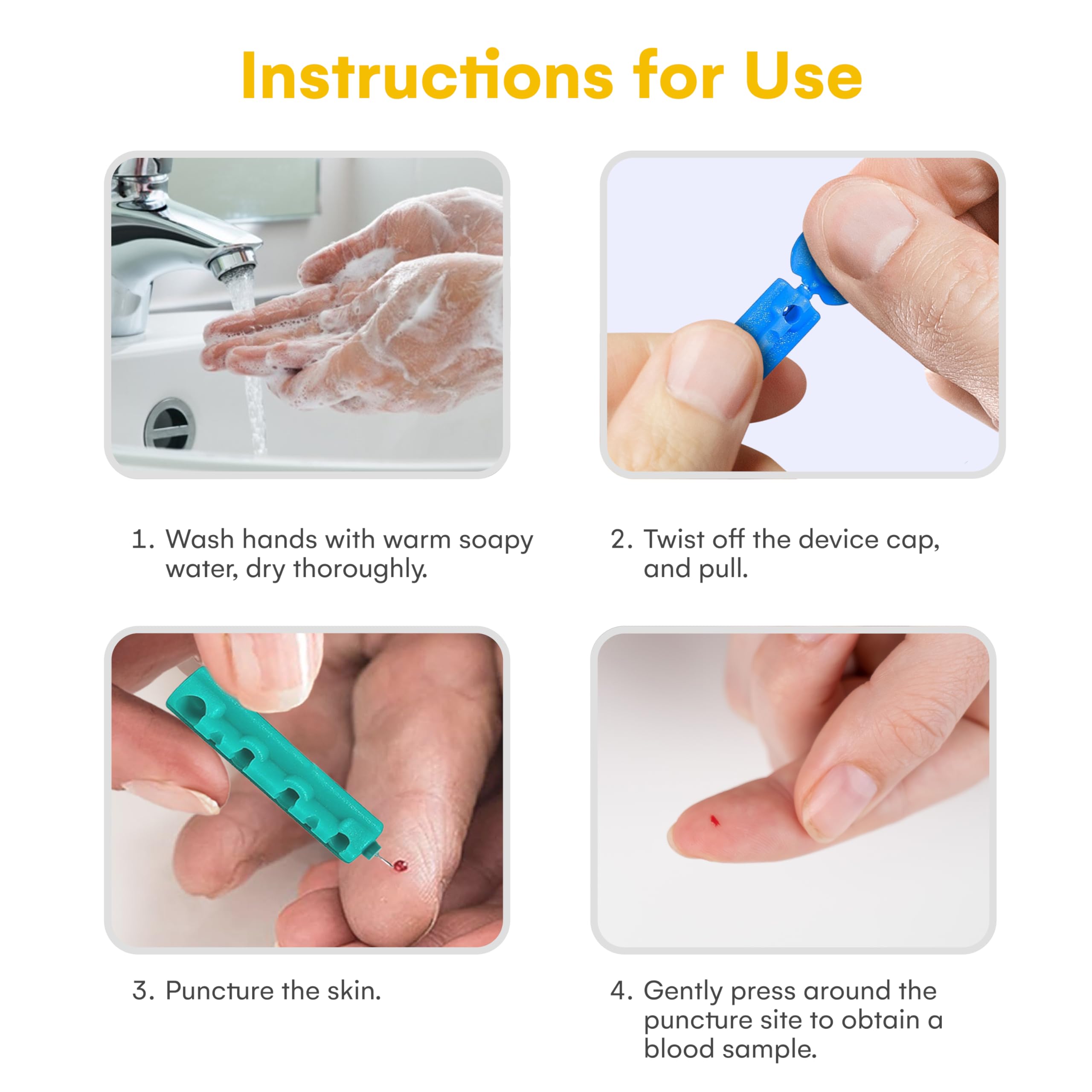 Instructions for Use

1. Wash hands with warm soapy water, dry thoroughly.

2. Twist off the device cap, and pull.

3. Puncture the skin.

4. Gently press around the puncture site to obtain a blood sample.