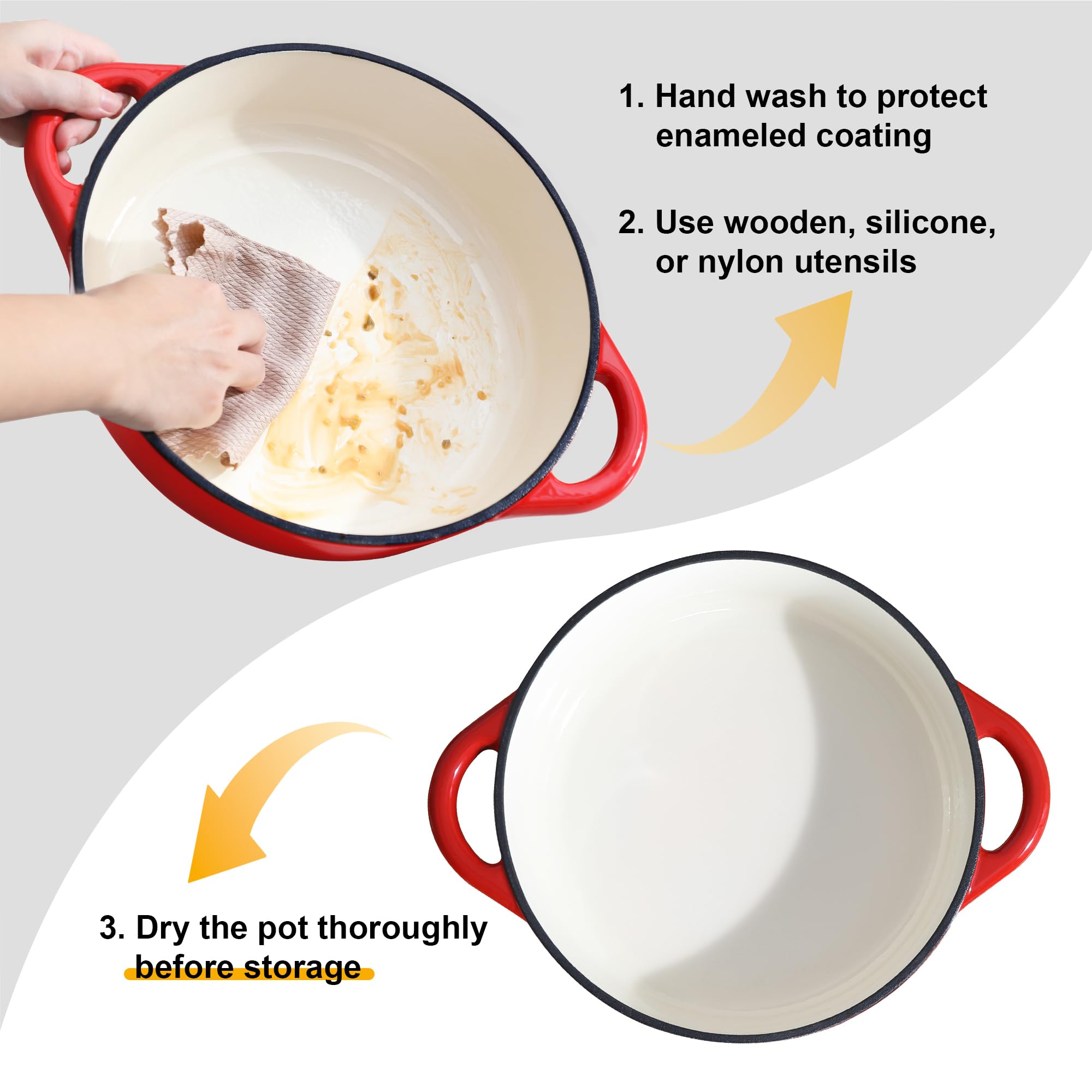 1. Hand wash to protect enameled coating

2. Use wooden, silicone, or nylon utensils

3. Dry the pot thoroughly before storage