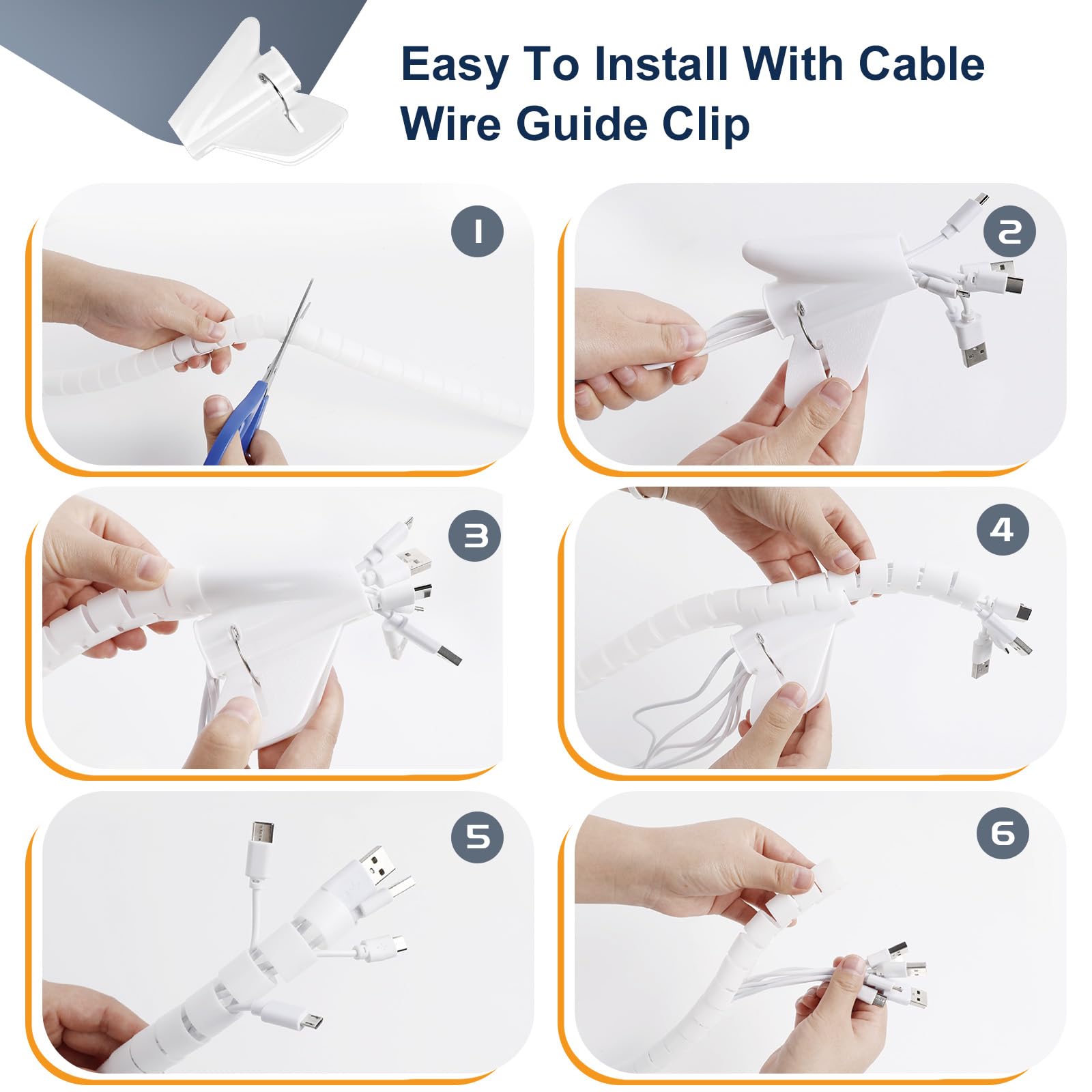 Easy To Install With Cable Wire Guide Clip

1

2

3

4

5

6