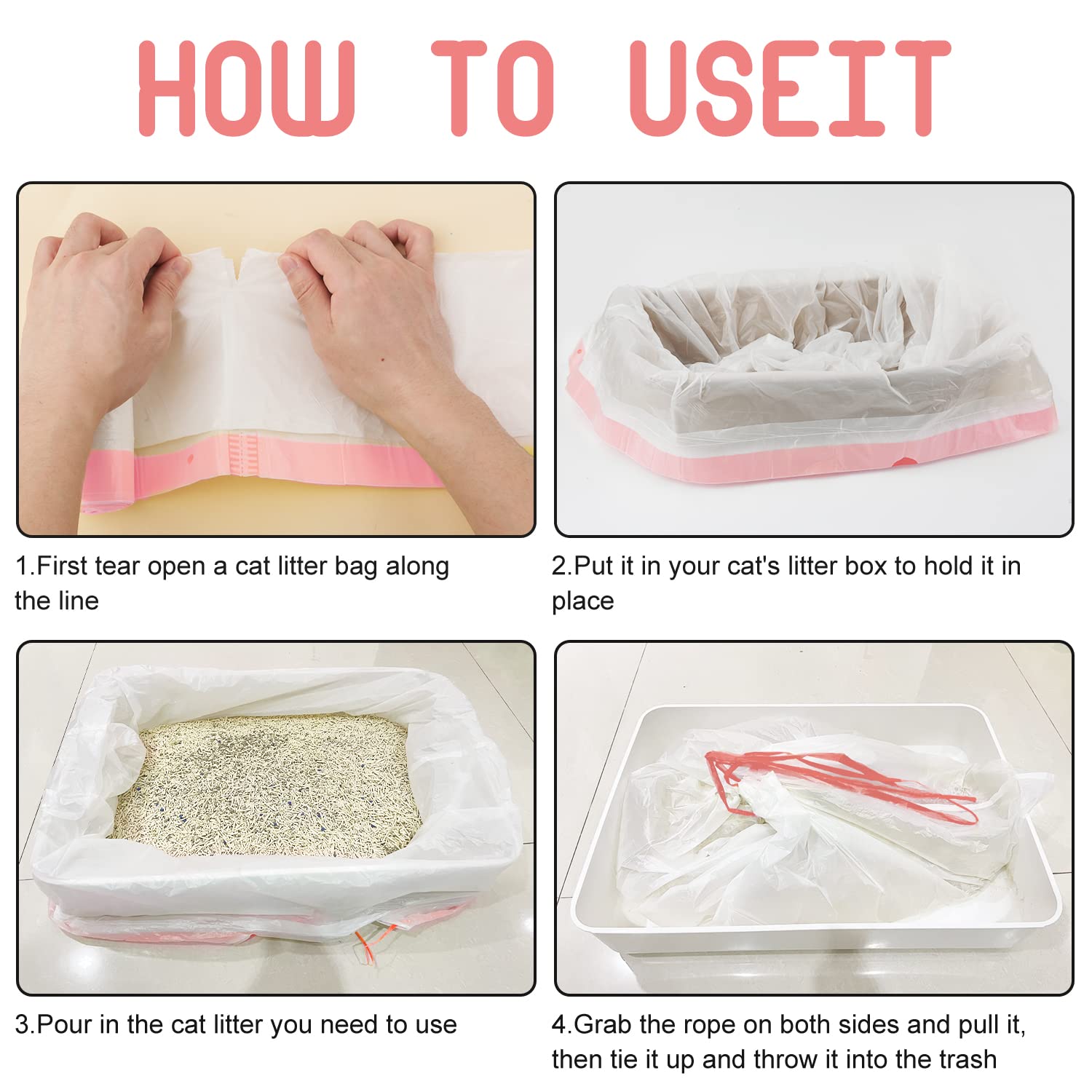 HOW TO USEIT

1.First tear open a cat litter bag along the line

2.Put it in your cat's litter box to hold it in place

3.Pour in the cat litter you need to use

4.Grab the rope on both sides and pull it, then tie it up and throw it into the trash