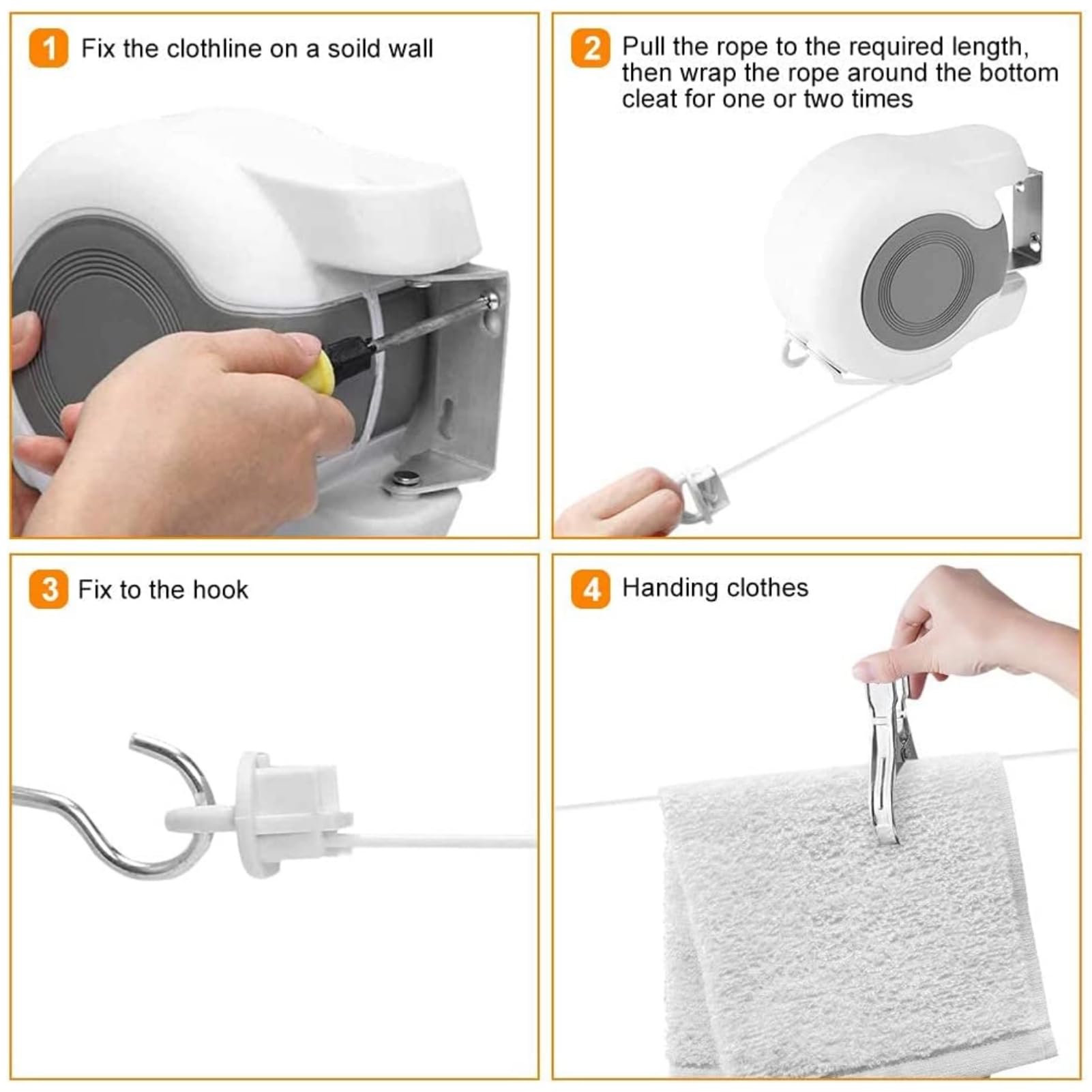 1 Fix the clothline on a soild wall

2 Pull the rope to the required length, then wrap the rope around the bottom cleat for one or two times

3 Fix to the hook

4 Handing clothes