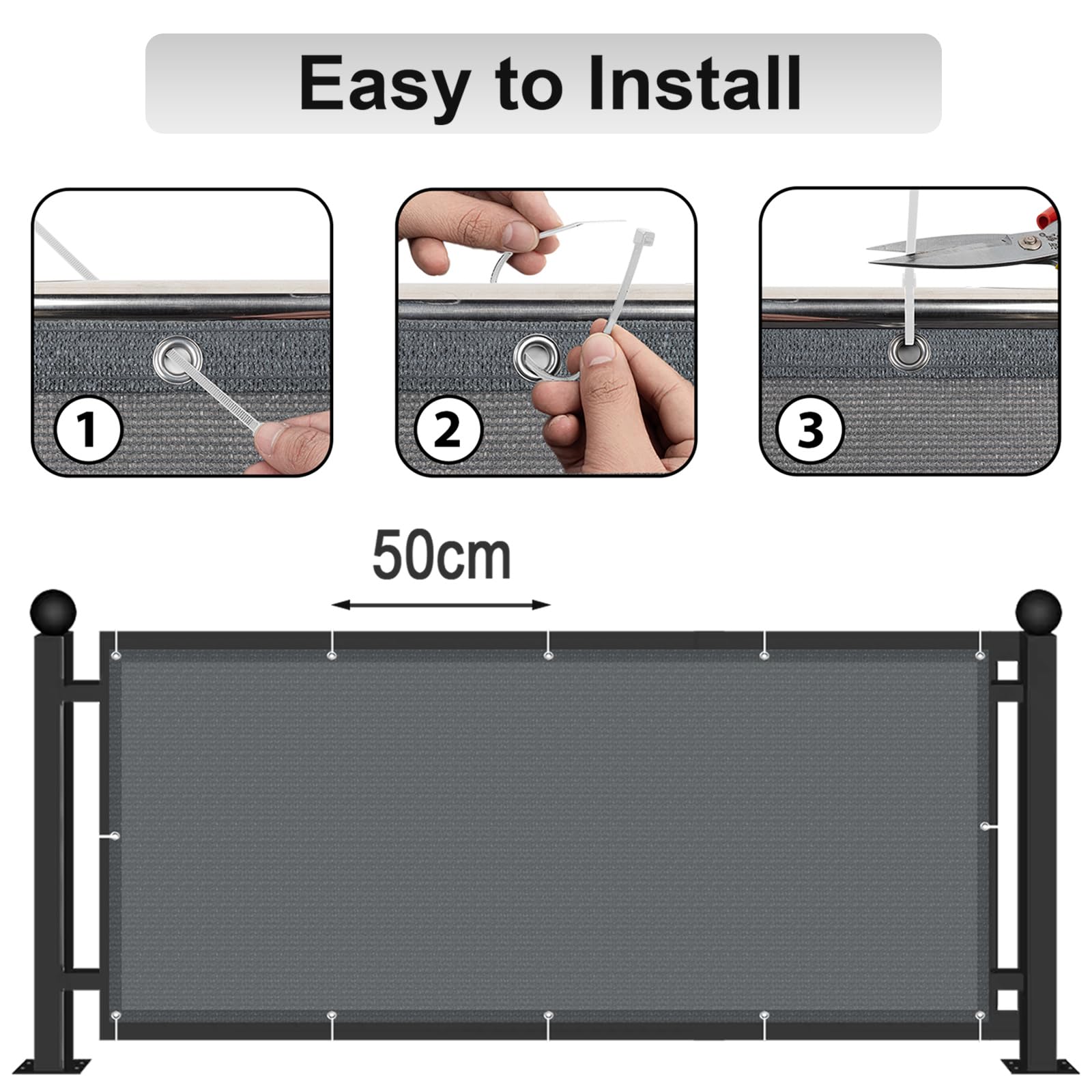 Easy to Install

1

2

3

50cm