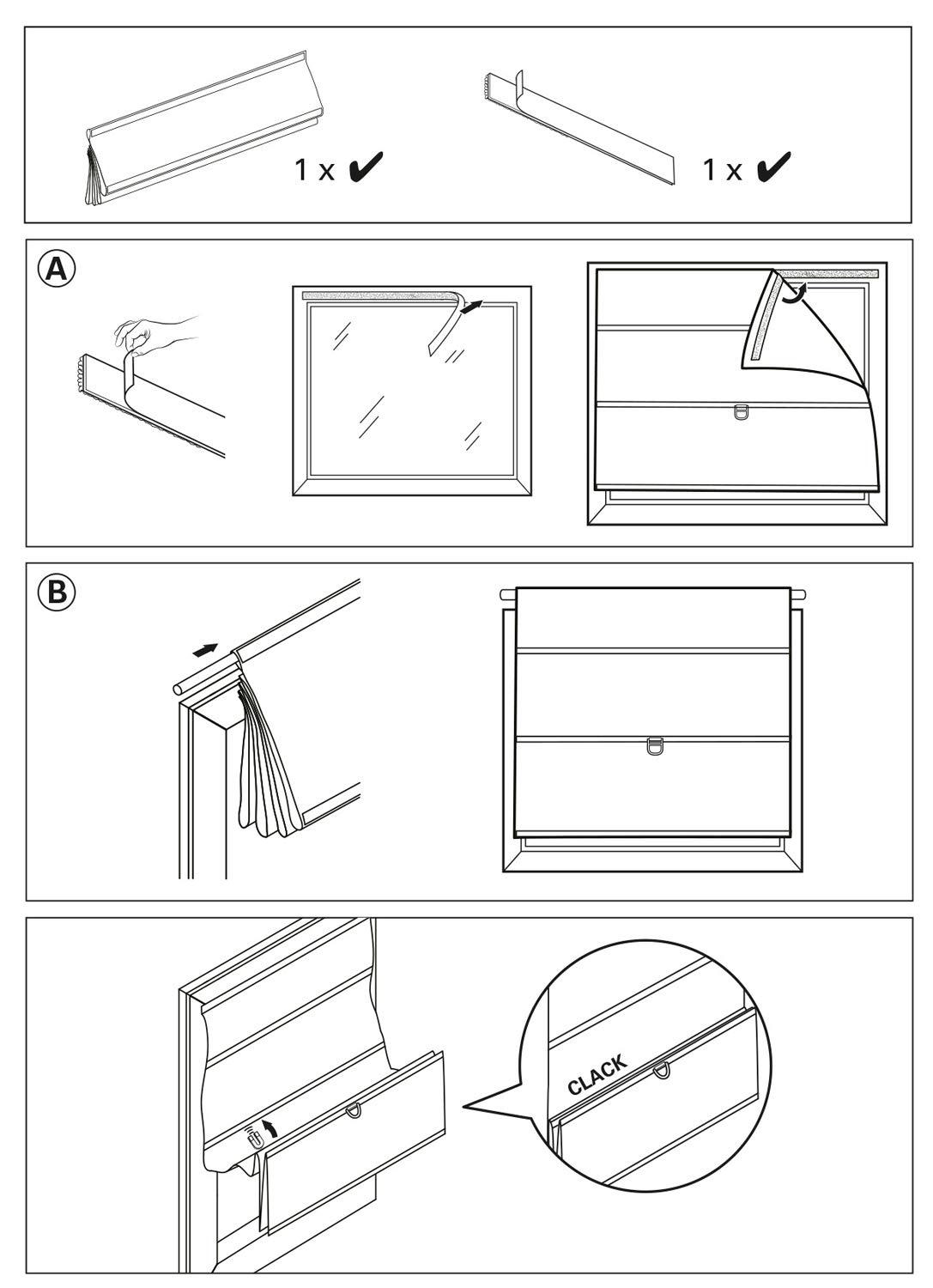 1 x ✔

1 x ✔

A

B

CLACK