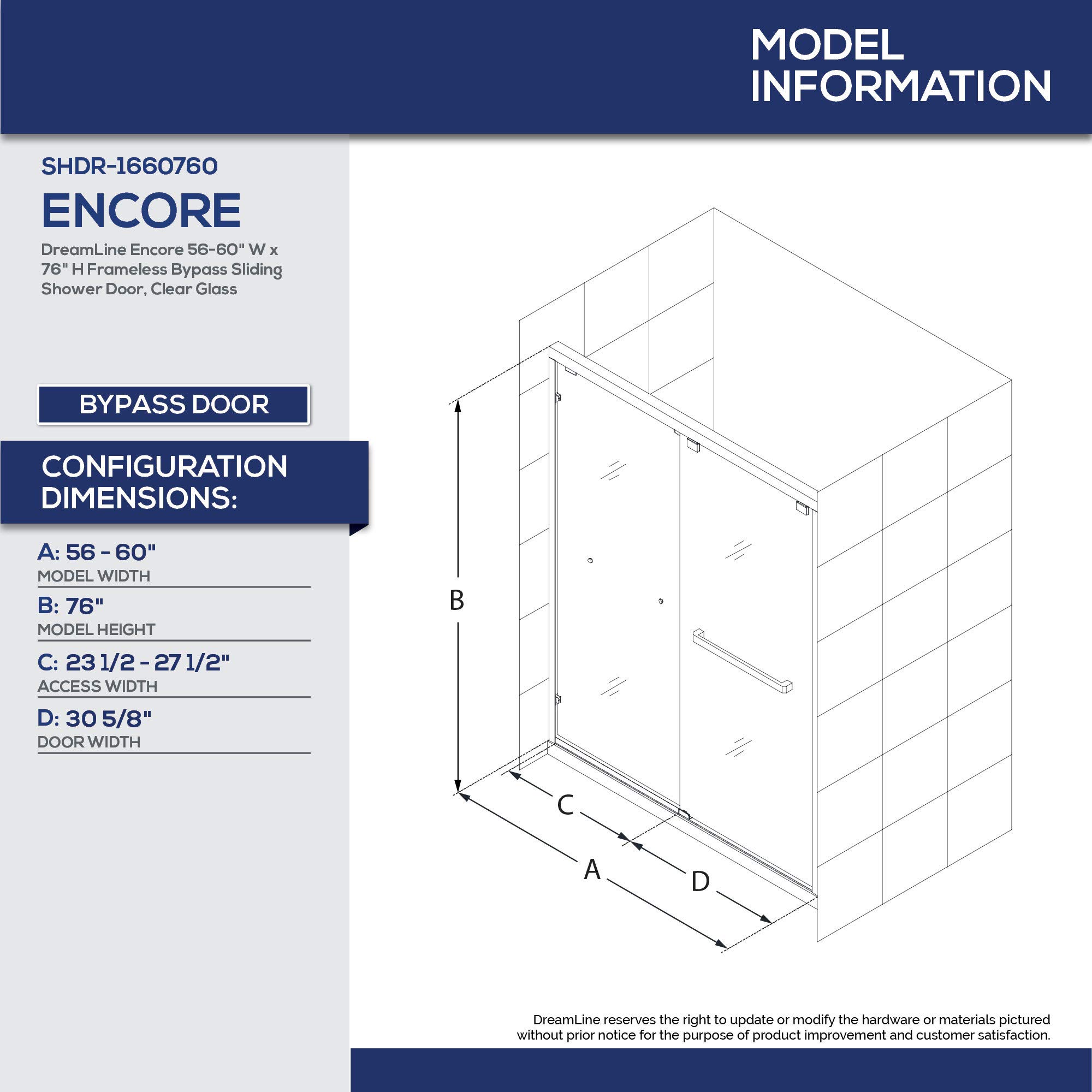 MODEL INFORMATION

SHDR-1660760

ENCORE

DreamLine Encore 56-60" W x 76" H Frameless Bypass Sliding Shower Door, Clear Glass

BYPASS DOOR

CONFIGURATION DIMENSIONS:

A: 56 - 60"
MODEL WIDTH

B: 76"
MODEL HEIGHT

C: 23 1/2 - 27 1/2"
ACCESS WIDTH

D: 30 5/8"
DOOR WIDTH

B

C

A

D

DreamLine reserves the right to update or modify the hardware or materials pictured without prior notice for the purpose of product improvement and customer satisfaction.