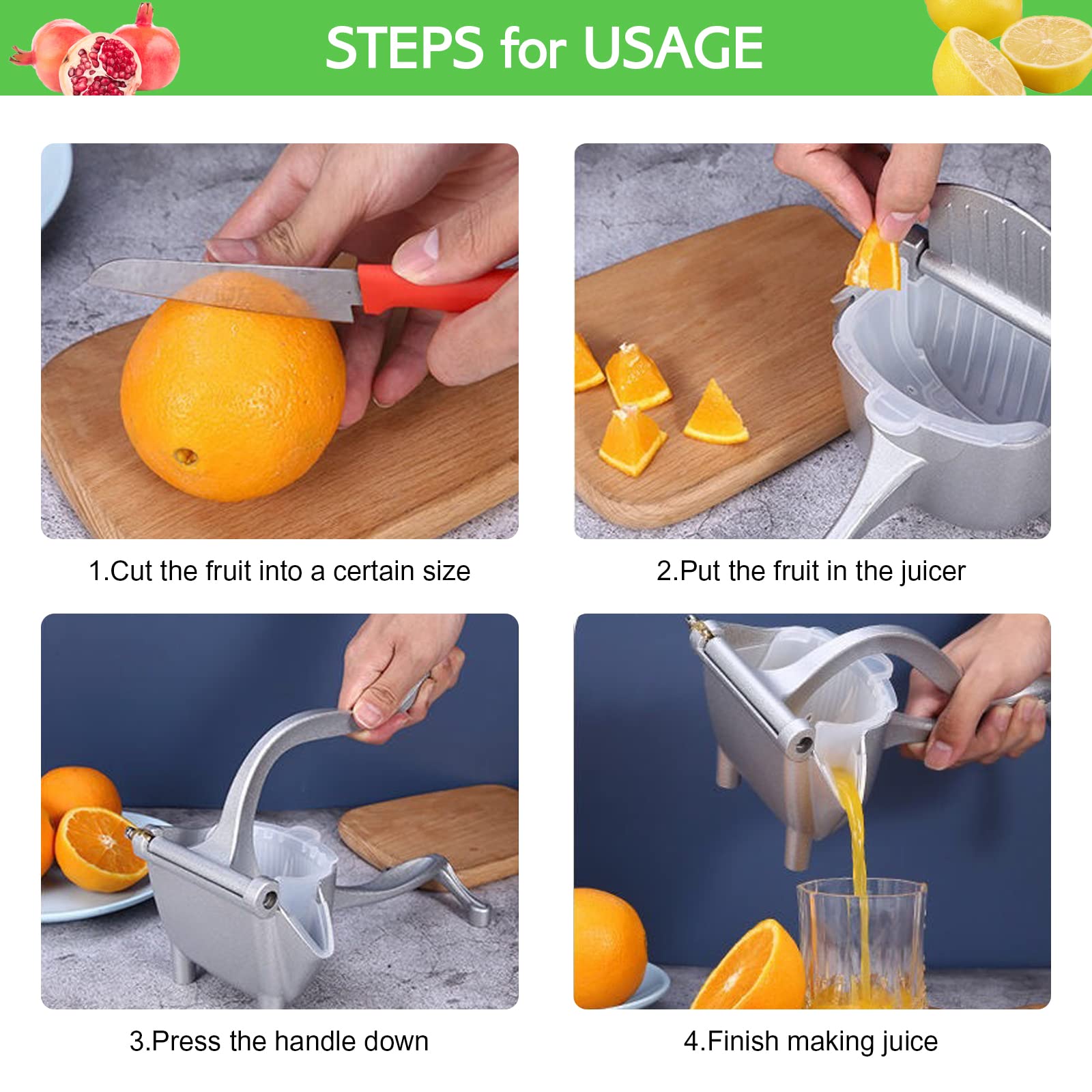 STEPS for USAGE

1.Cut the fruit into a certain size

2.Put the fruit in the juicer

3.Press the handle down

4.Finish making juice