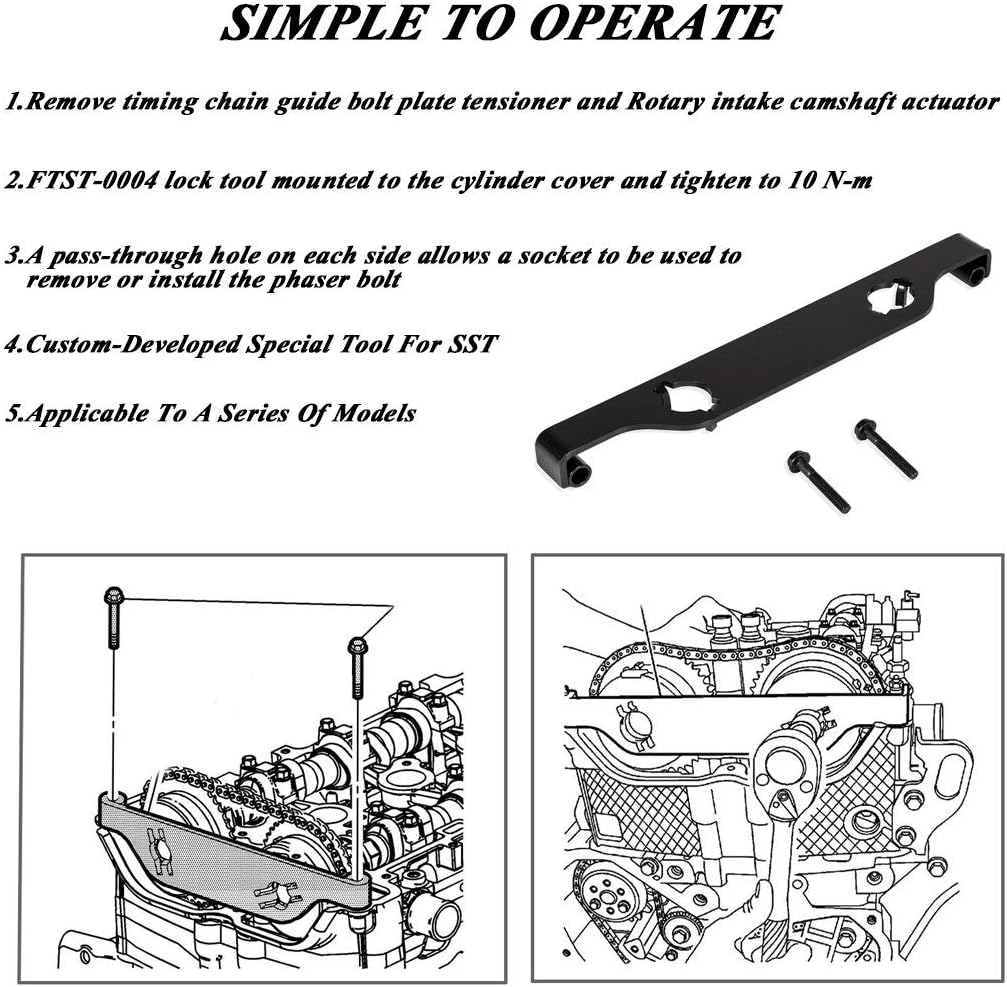 SIMPLE TO OPERATE

1.Remove timing chain guide bolt plate tensioner and Rotary intake camshaft actuator

2.FTST-0004 lock tool mounted to the cylinder cover and tighten to 10 N-m

3.A pass-through hole on each side allows a socket to be used to remove or install the phaser bolt

4.Custom-Developed Special Tool For SST

5.Applicable To A Series Of Models