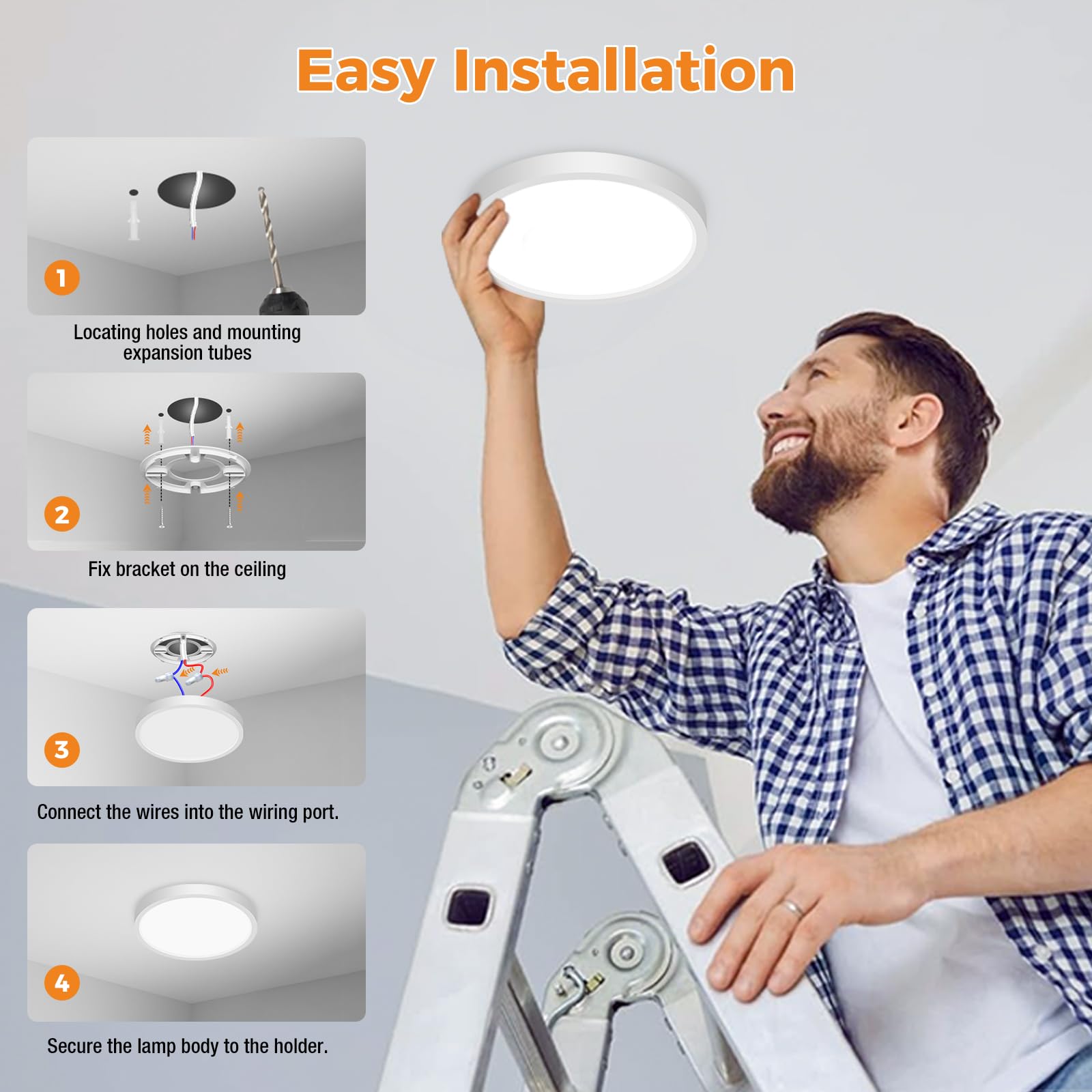 Easy Installation

1

Locating holes and mounting expansion tubes

2

Fix bracket on the ceiling

3

Connect the wires into the wiring port.

4

Secure the lamp body to the holder.