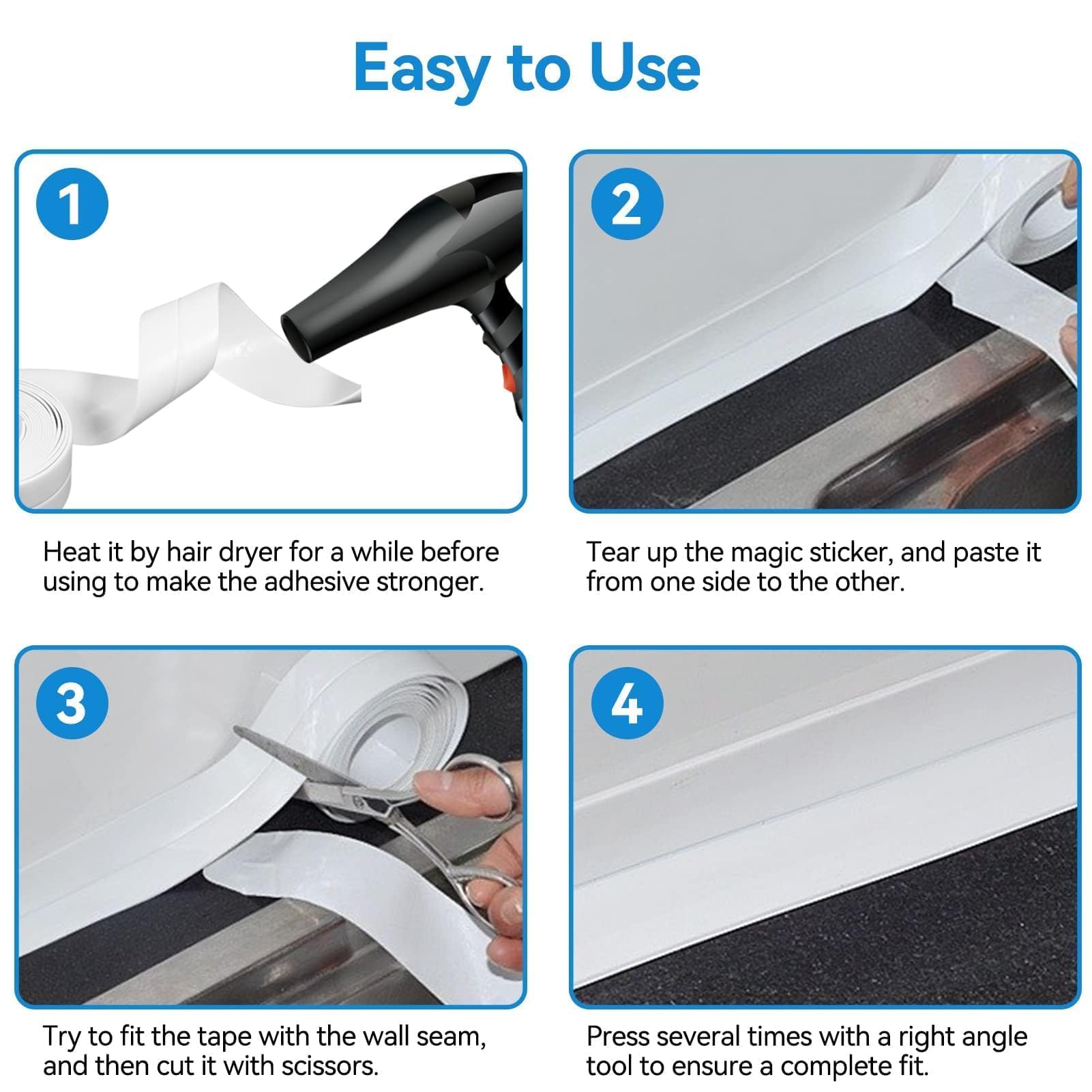 Easy to Use

1

Heat it by hair dryer for a while before using to make the adhesive stronger.

2

Tear up the magic sticker, and paste it from one side to the other.

3

Try to fit the tape with the wall seam, and then cut it with scissors.

4

Press several times with a right angle tool to ensure a complete fit.