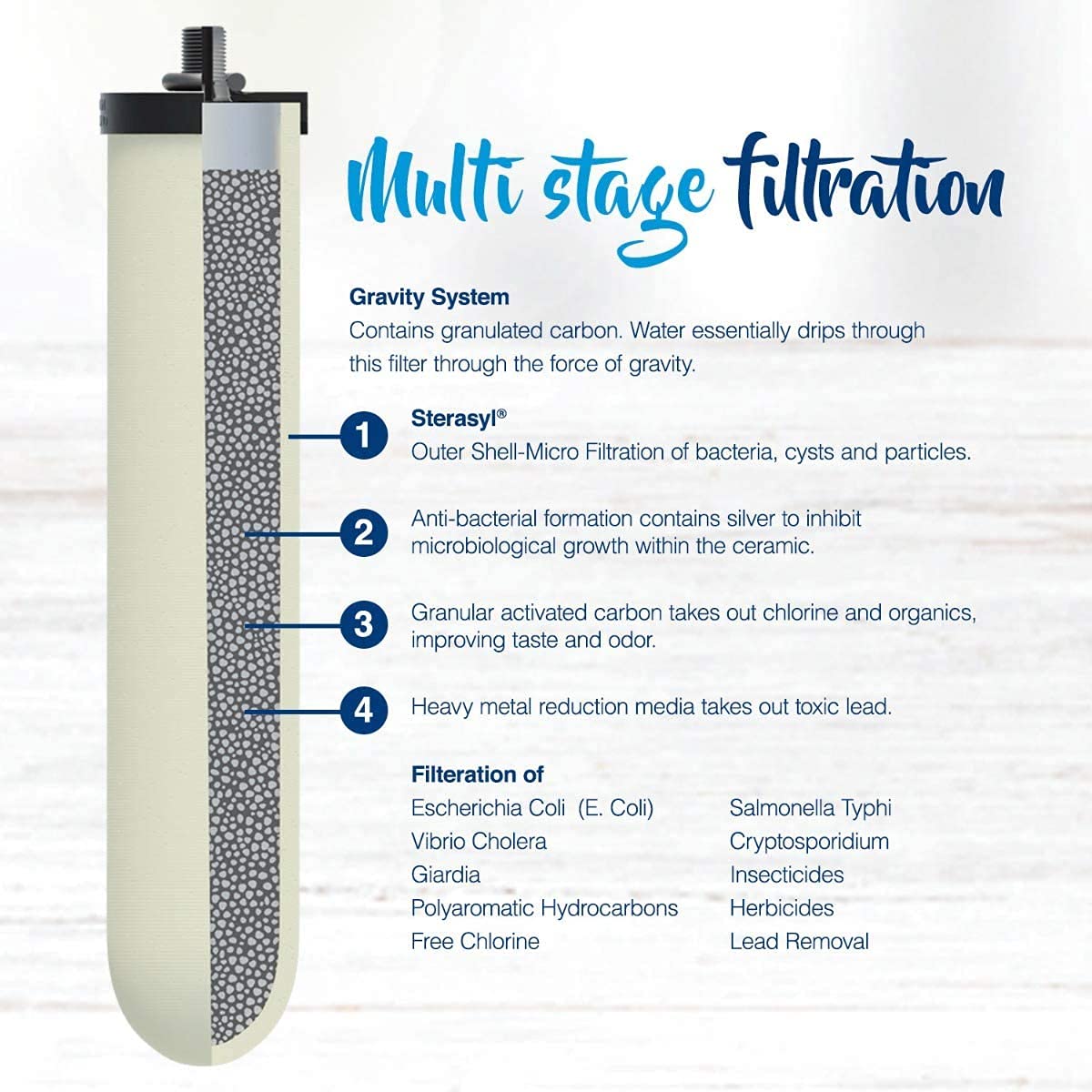 Multi stage filtration

Gravity System
Contains granulated carbon. Water essentially drips through this filter through the force of gravity.

1 Sterasyl®
Outer Shell-Micro Filtration of bacteria, cysts and particles.

2 Anti-bacterial formation contains silver to inhibit microbiological growth within the ceramic.

3 Granular activated carbon takes out chlorine and organics, improving taste and odor.

4 Heavy metal reduction media takes out toxic lead.

Filteration of
Escherichia Coli (E. Coli)
Vibrio Cholera
Giardia
Polyaromatic Hydrocarbons
Free Chlorine

Salmonella Typhi
Cryptosporidium
Insecticides
Herbicides
Lead Removal