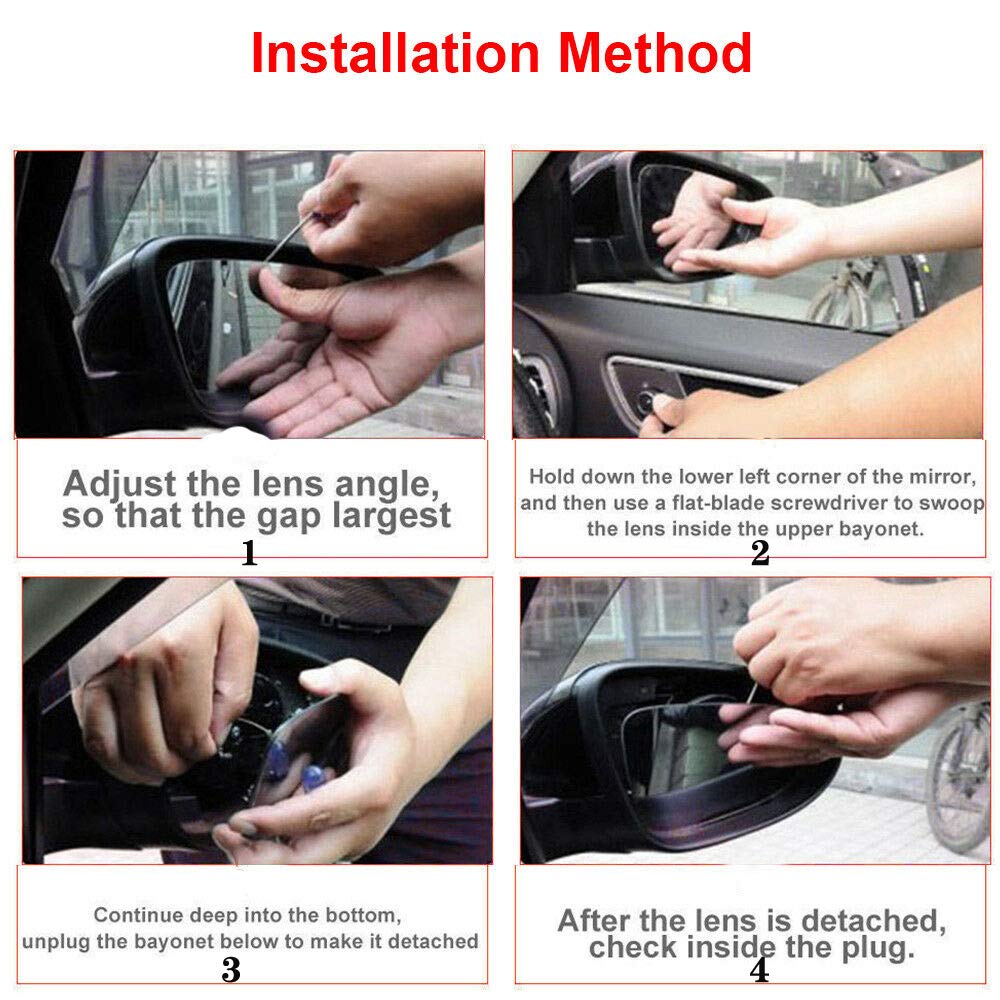 Installation Method

Adjust the lens angle, so that the gap largest

1

Hold down the lower left corner of the mirror, and then use a flat-blade screwdriver to swoop the lens inside the upper bayonet.

2

Continue deep into the bottom, unplug the bayonet below to make it detached

3

After the lens is detached, check inside the plug.

4