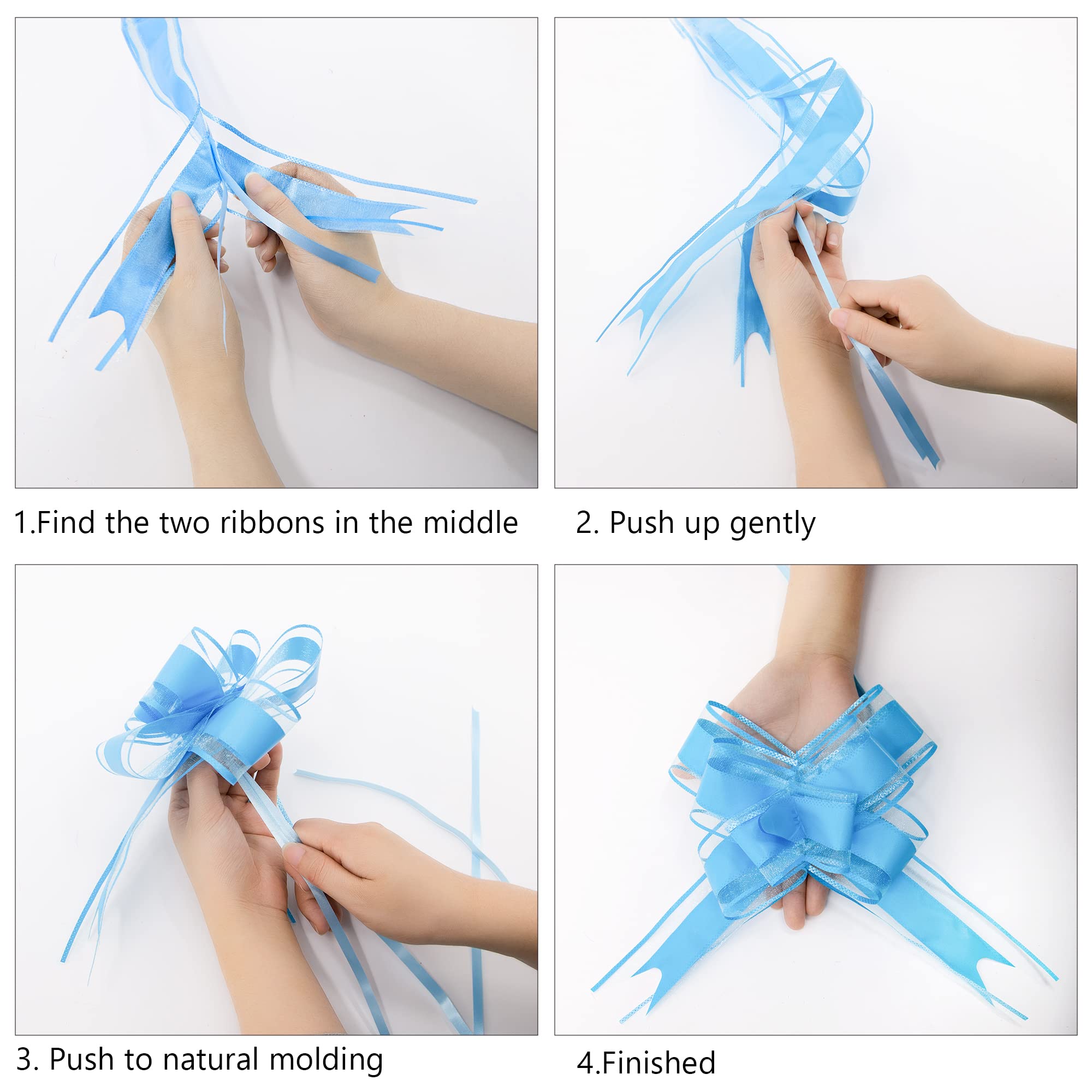 1.Find the two ribbons in the middle

2. Push up gently

3. Push to natural molding

4.Finished