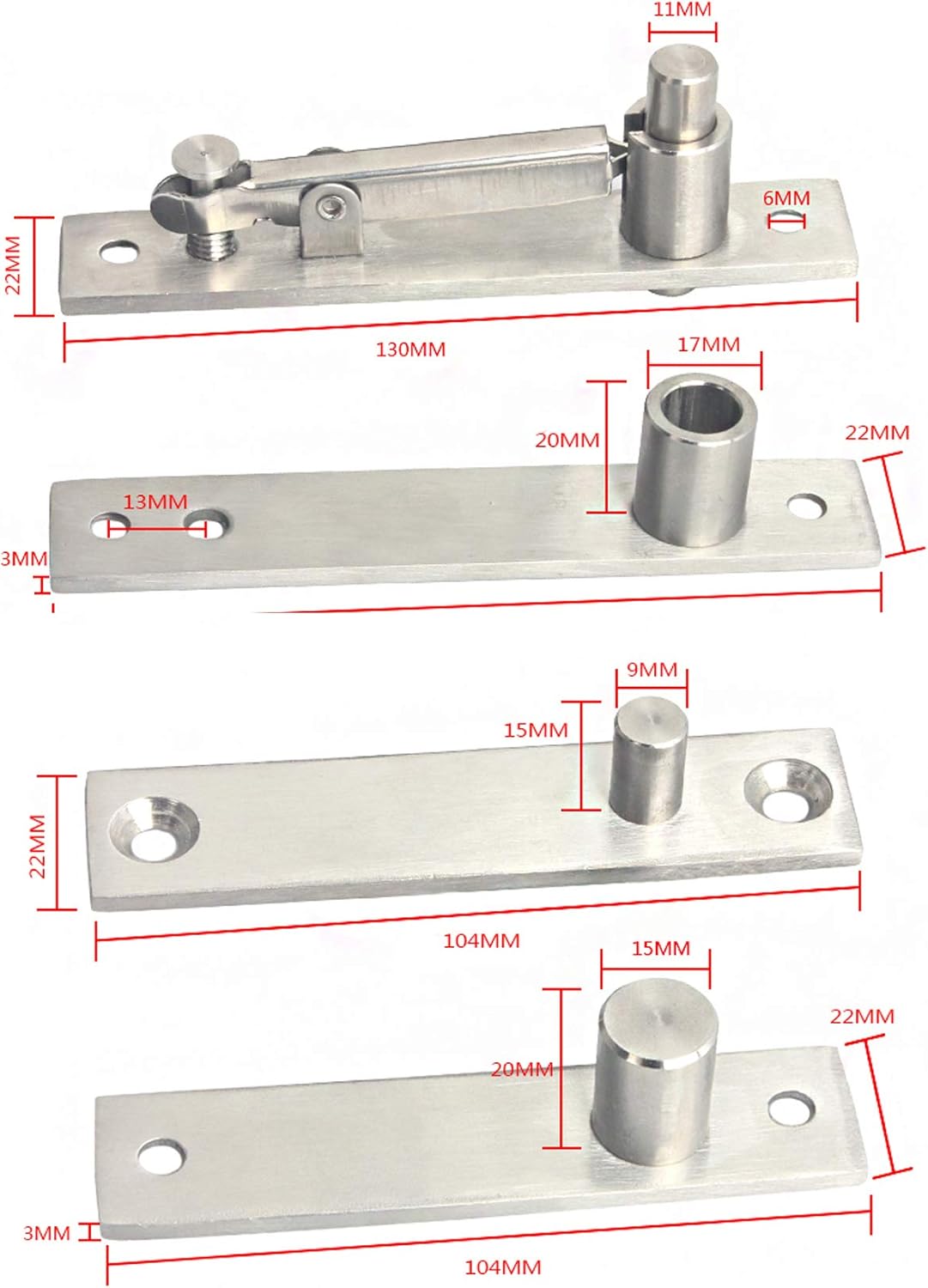 11MM
6MM
22MM
130MM
17MM
20MM
22MM
13MM
3MM
9MM
15MM
22MM
104MM
15MM
22MM
20MM
3MM
104MM