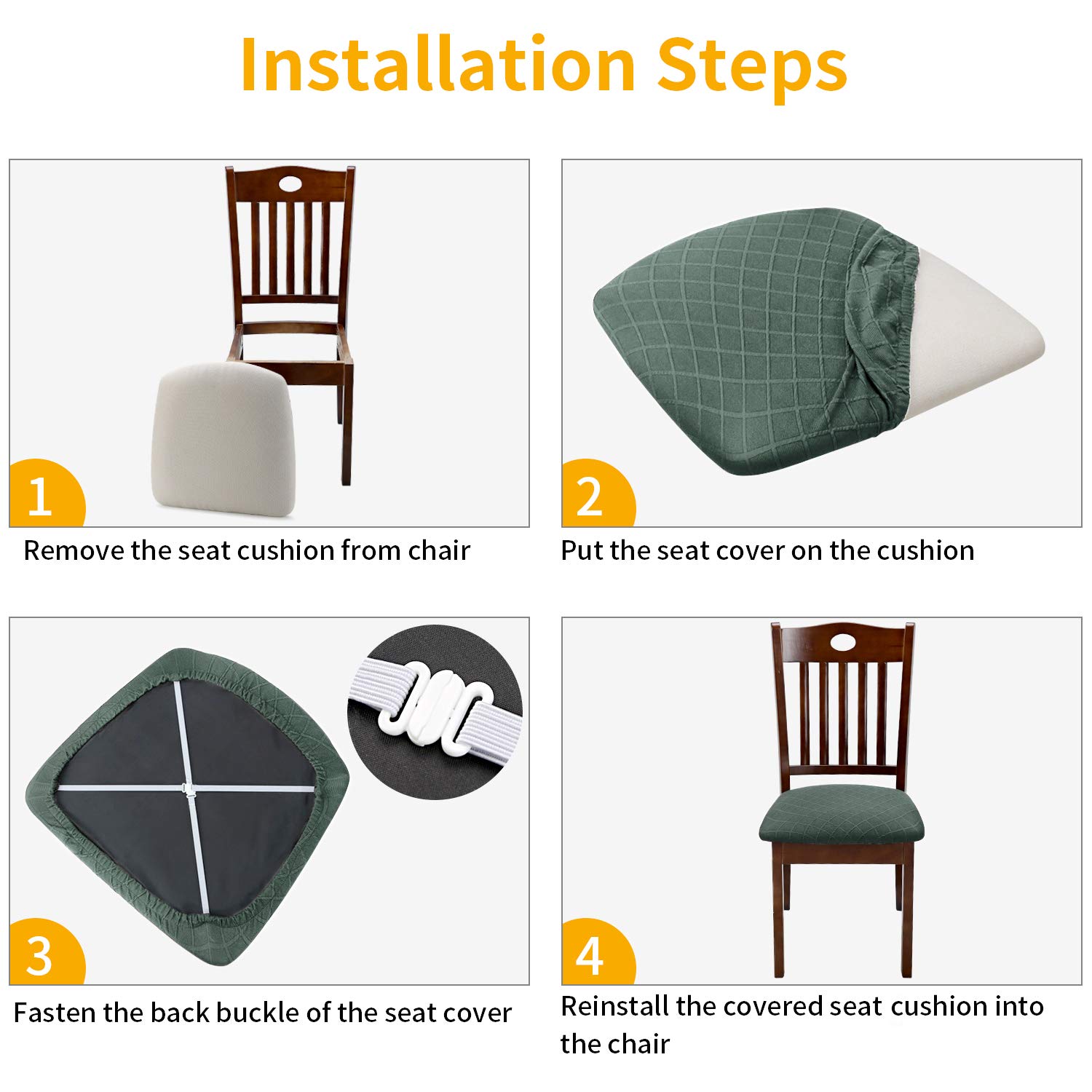 Installation Steps

1

Remove the seat cushion from chair

2

Put the seat cover on the cushion

3

Fasten the back buckle of the seat cover

4

Reinstall the covered seat cushion into the chair