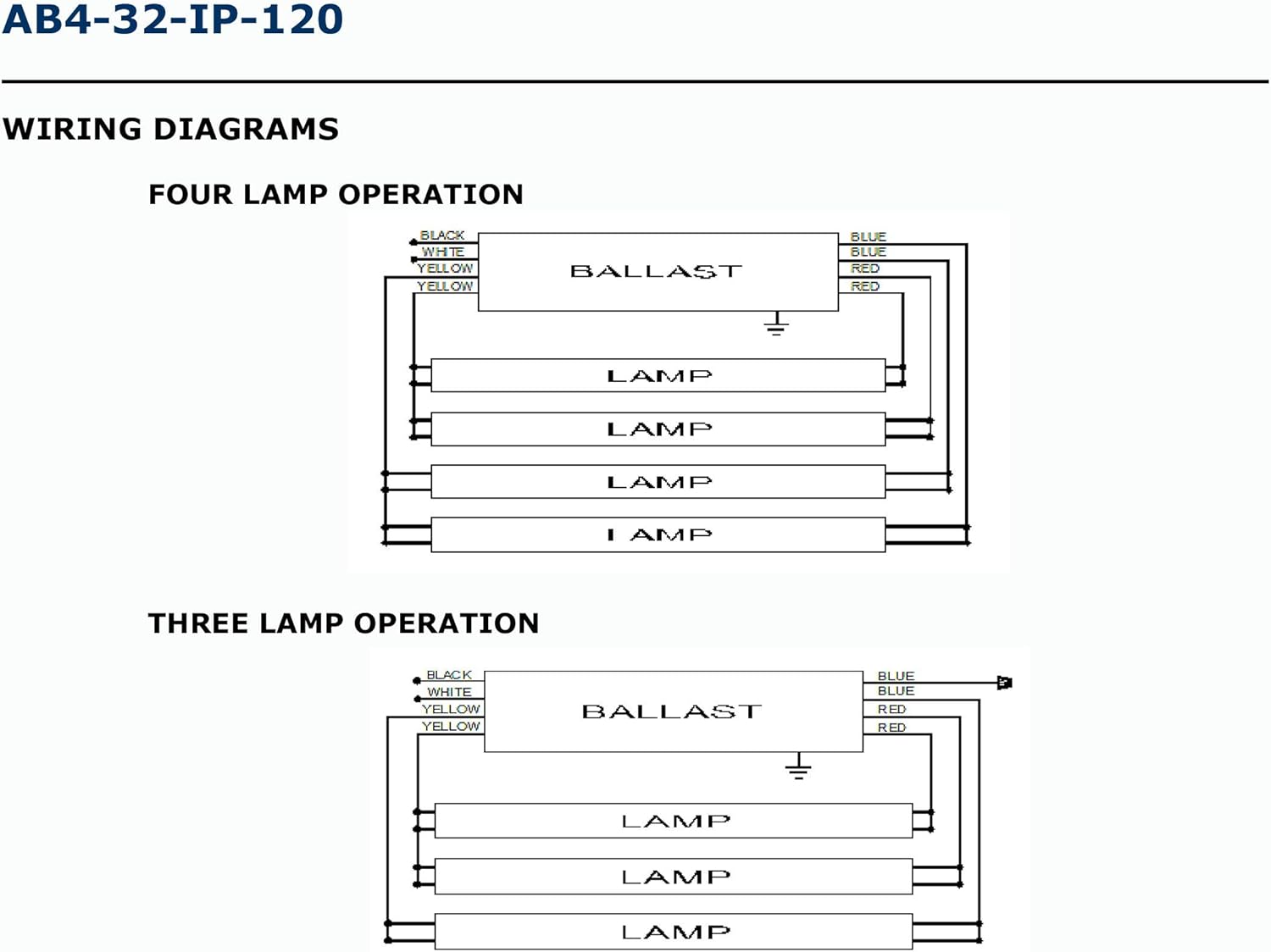 AB4-32-IP-120

WIRING DIAGRAMS

FOUR LAMP OPERATION

BLACK
WHITE
YELLOW
YELLOW
BALLAST
BLUE
BLUE
RED
RED
LAMP
LAMP
LAMP
LAMP

THREE LAMP OPERATION

BLACK
WHITE
YELLOW
YELLOW
BALLAST
BLUE
BLUE
RED
RED
LAMP
LAMP
LAMP