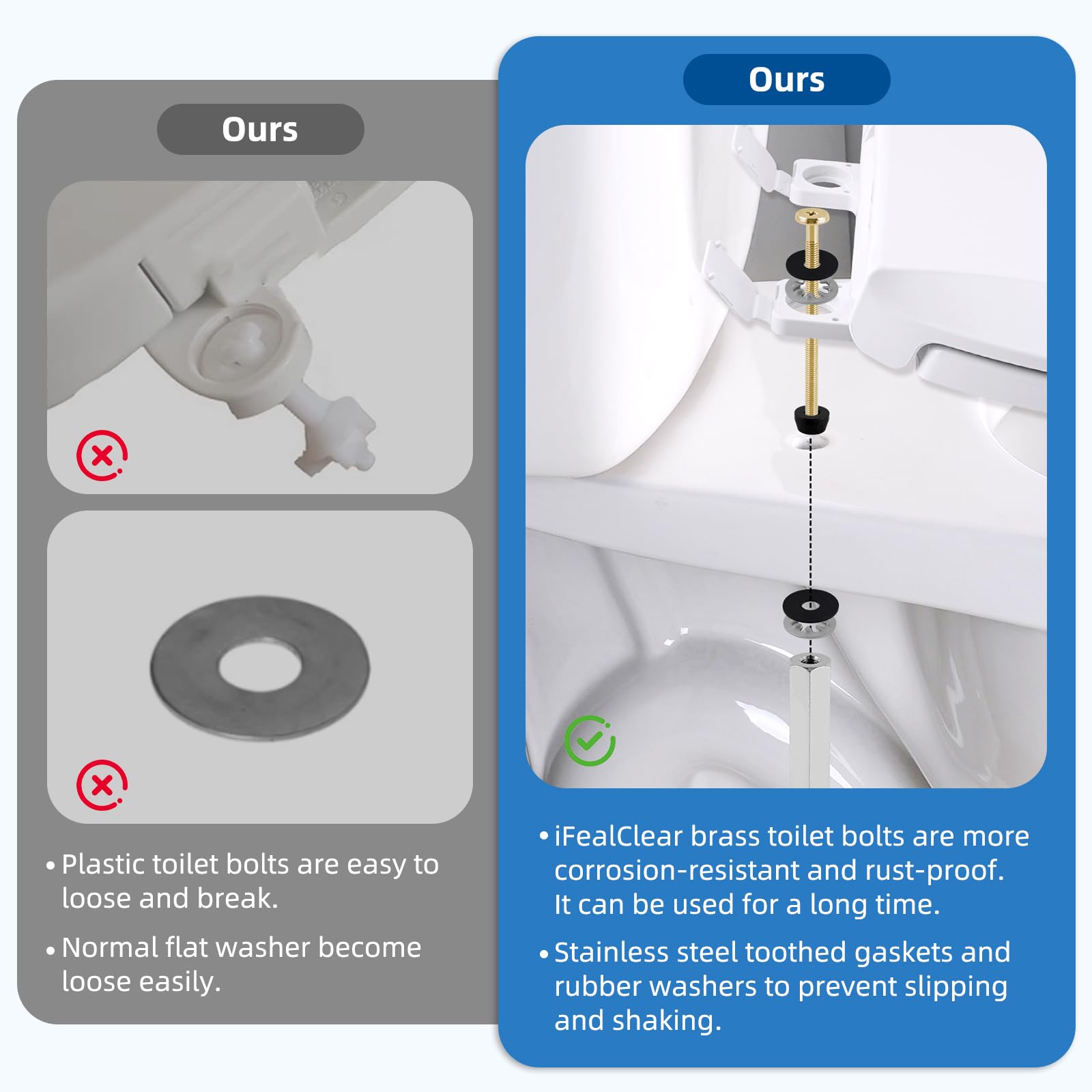 Ours

• Plastic toilet bolts are easy to loose and break.

• Normal flat washer become loose easily.

Ours

• iFealClear brass toilet bolts are more corrosion-resistant and rust-proof. It can be used for a long time.

• Stainless steel toothed gaskets and rubber washers to prevent slipping and shaking.