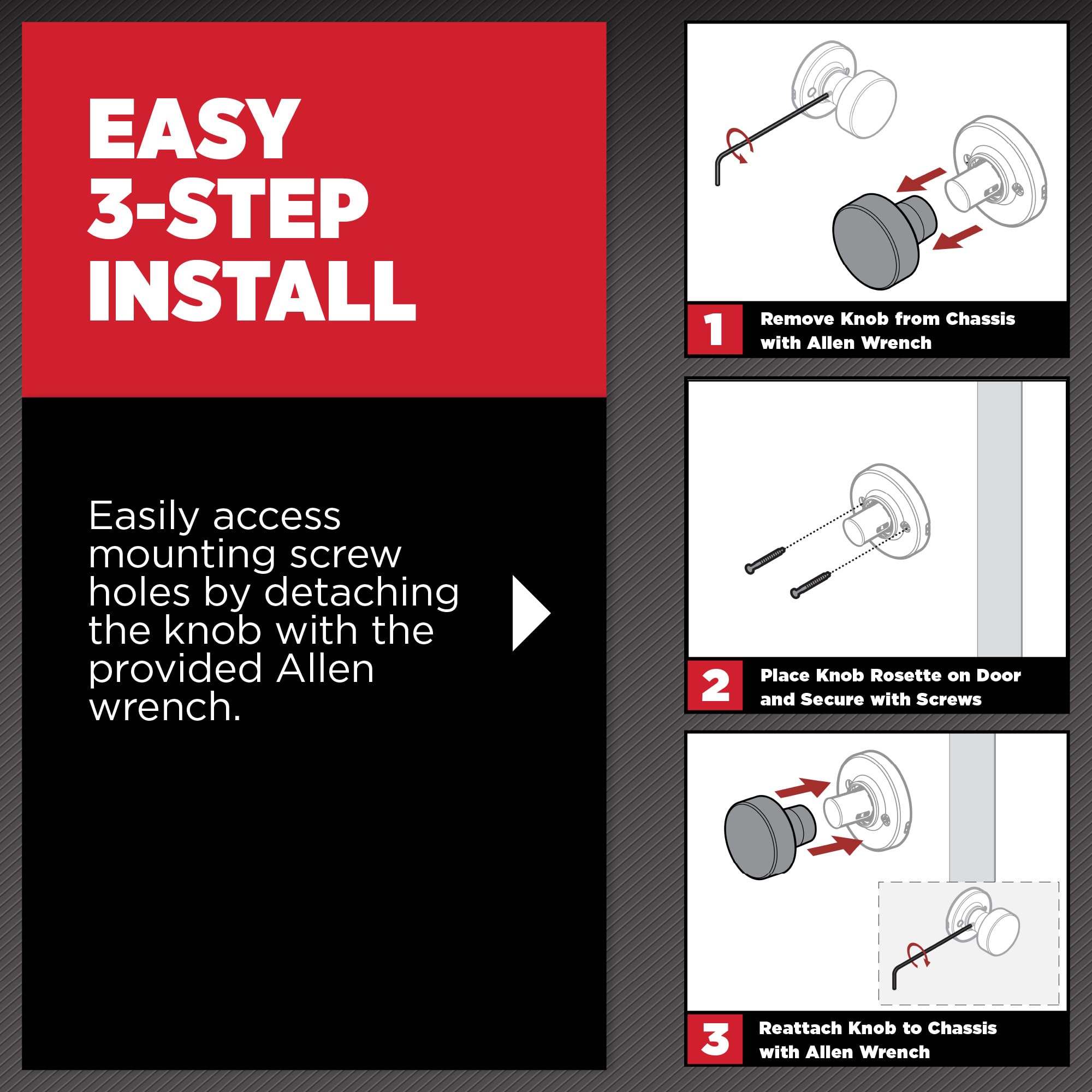 EASY 3-STEP INSTALL

Easily access mounting screw holes by detaching the knob with the provided Allen wrench.

1 Remove Knob from Chassis with Allen Wrench

2 Place Knob Rosette on Door and Secure with Screws

3 Reattach Knob to Chassis with Allen Wrench