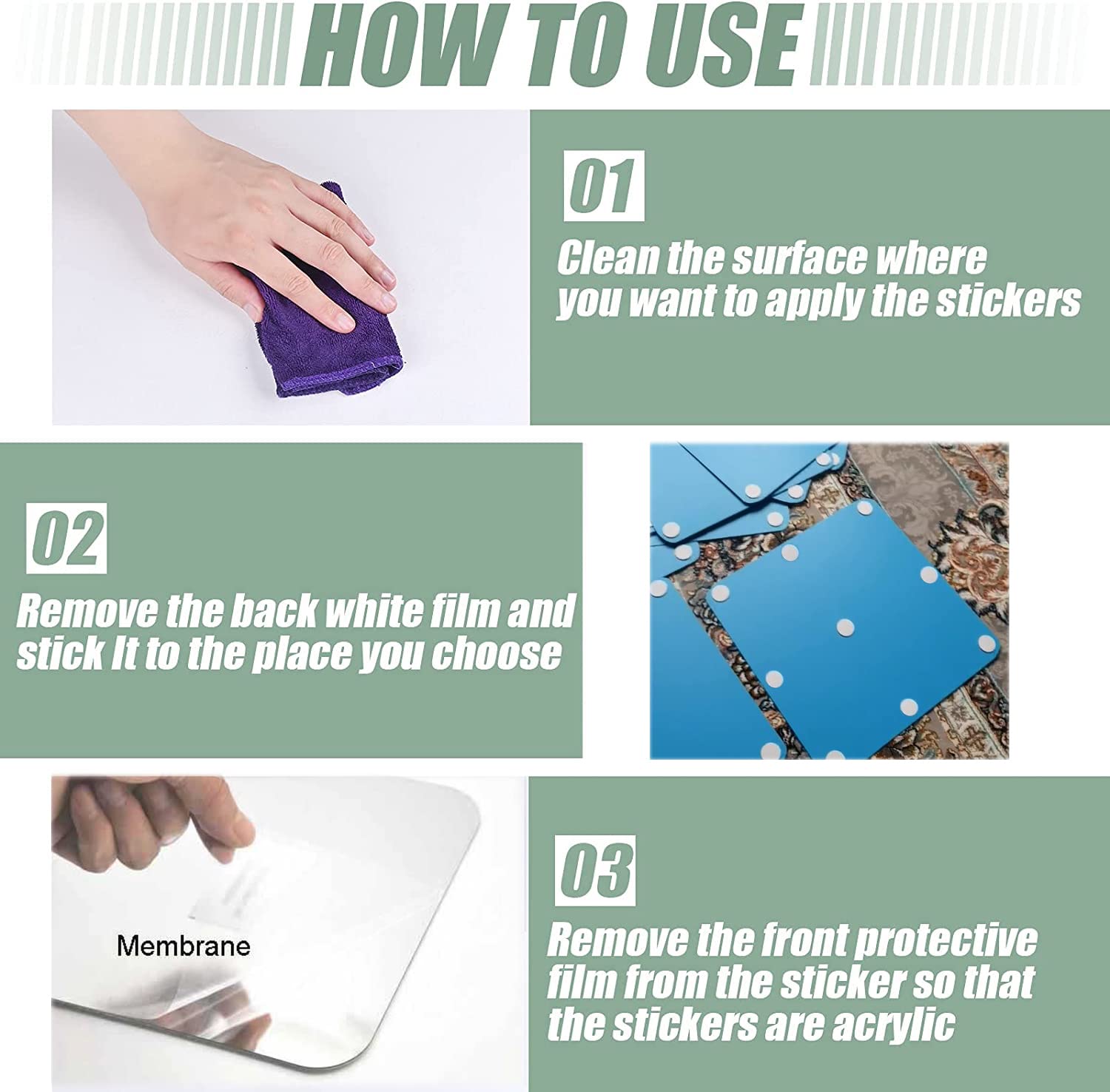 HOW TO USE

01

Clean the surface where you want to apply the stickers

02

Remove the back white film and stick It to the place you choose

Membrane

03

Remove the front protective film from the sticker so that the stickers are acrylic