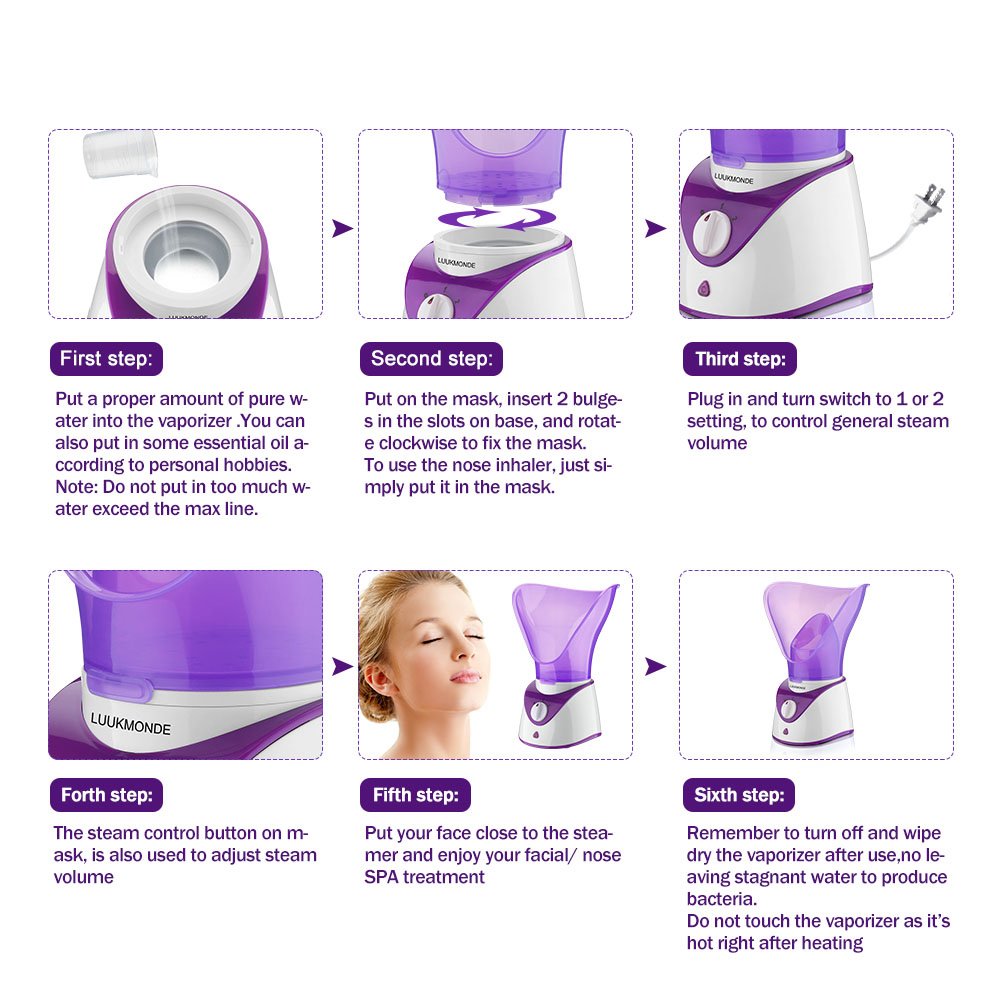 LUUKMONDE

LUUKMONDE

LUUKMONDE

First step:

Put a proper amount of pure water into the vaporizer .You can also put in some essential oil according to personal hobbies.
Note: Do not put in too much water exceed the max line.

Second step:

Put on the mask, insert 2 bulges in the slots on base, and rotate clockwise to fix the mask.
To use the nose inhaler, just simply put it in the mask.

Third step:

Plug in and turn switch to 1 or 2 setting, to control general steam volume

LUUKMONDE

Forth step:

The steam control button on mask, is also used to adjust steam volume

Fifth step:

Put your face close to the steamer and enjoy your facial/ nose SPA treatment

Sixth step:

Remember to turn off and wipe dry the vaporizer after use,no leaving stagnant water to produce bacteria.
Do not touch the vaporizer as it's hot right after heating