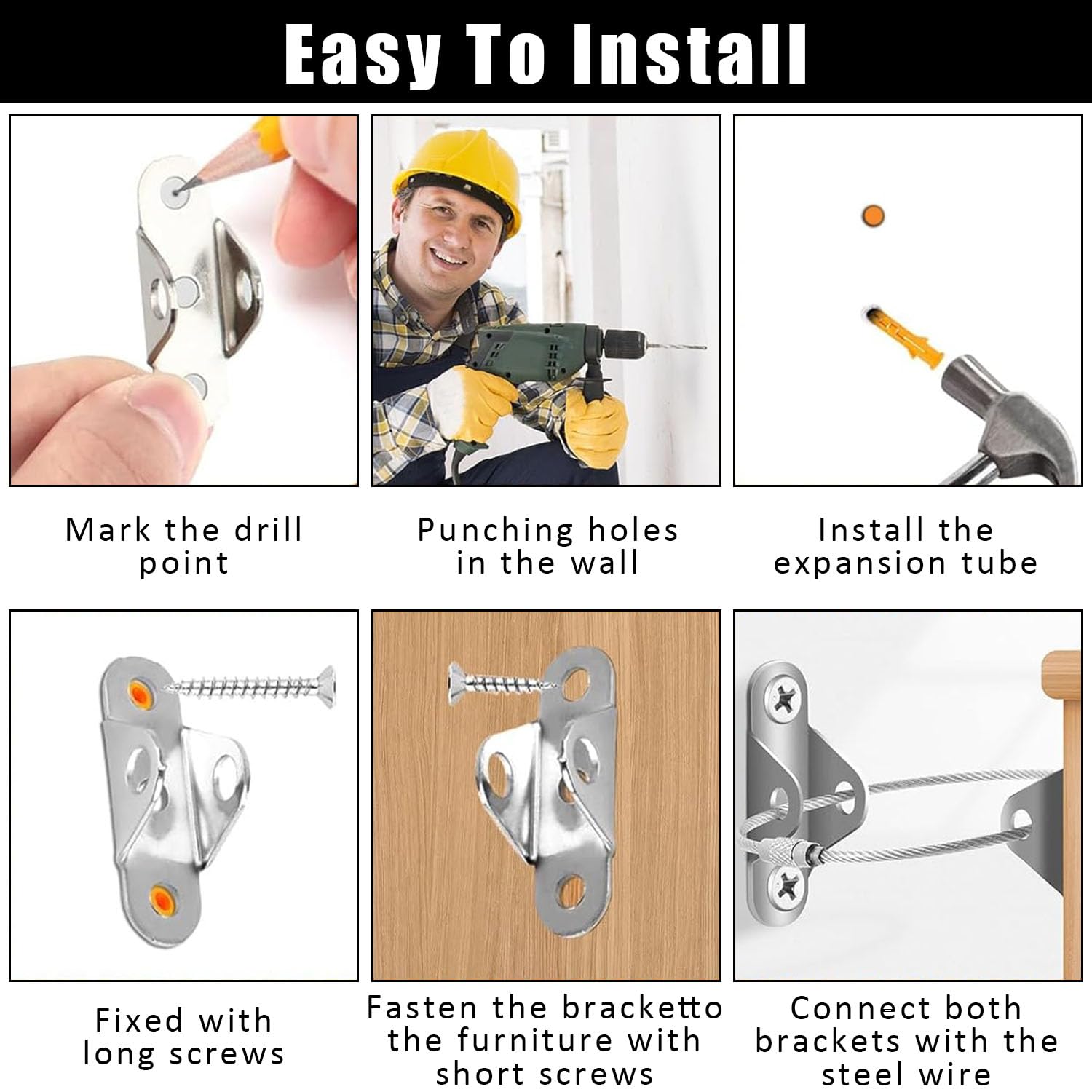 Easy To Install

Mark the drill point

Punching holes in the wall

Install the expansion tube

Fixed with long screws

Fasten the bracketto the furniture with short screws

Connect both brackets with the steel wire