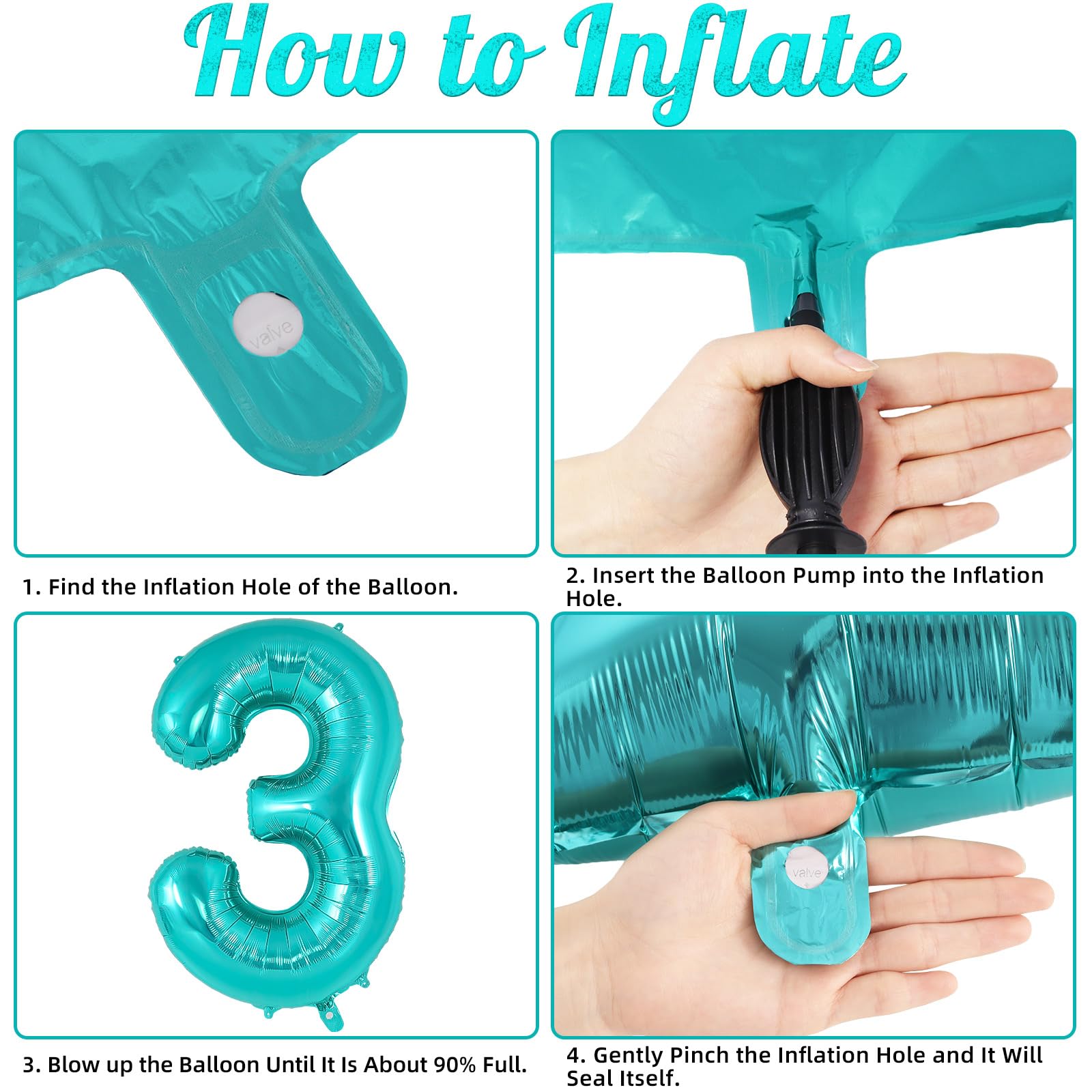 How to Inflate

valve

1. Find the Inflation Hole of the Balloon.

2. Insert the Balloon Pump into the Inflation Hole.

3. Blow up the Balloon Until It Is About 90% Full.

valve

4. Gently Pinch the Inflation Hole and It Will Seal Itself.