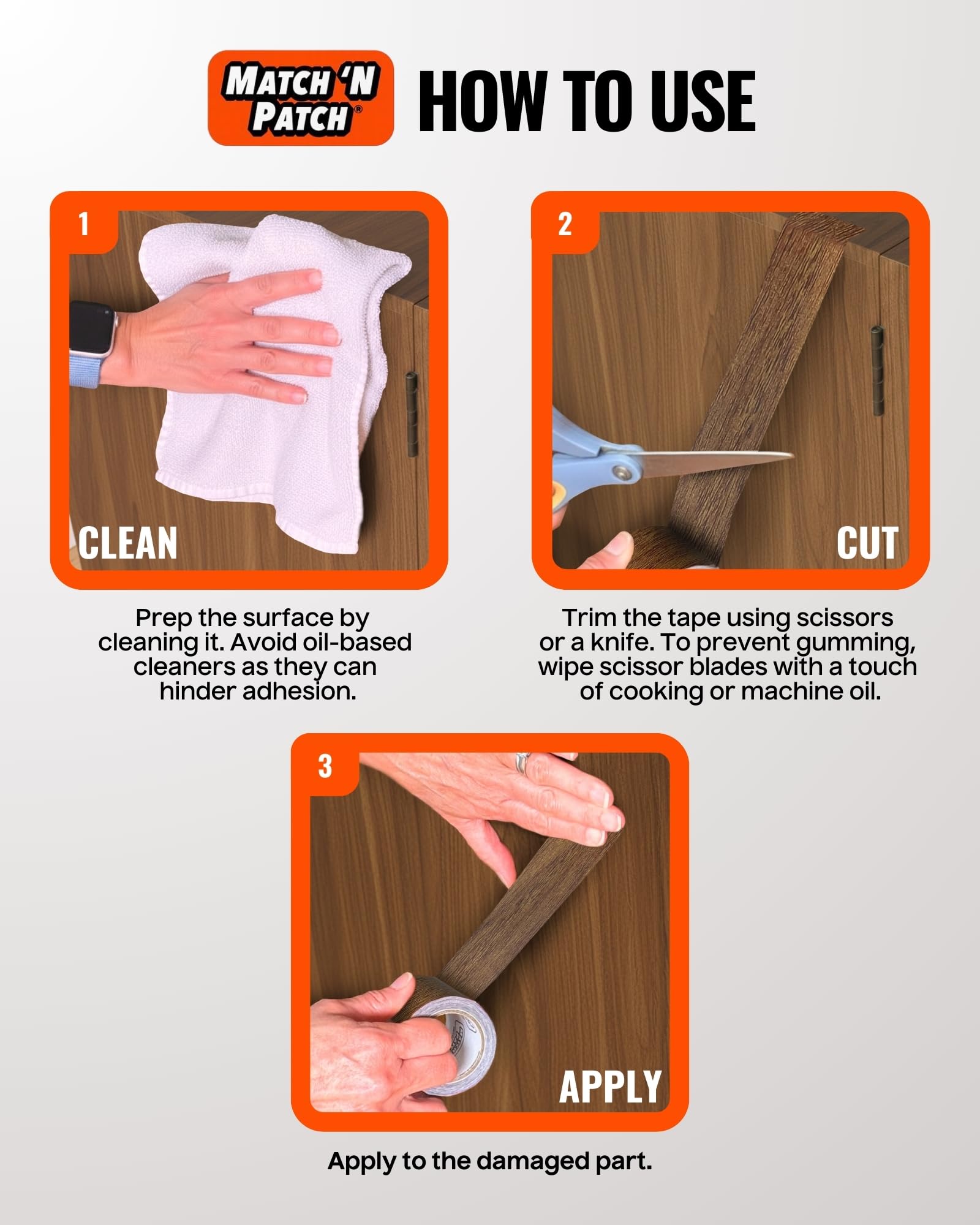 MATCH 'N PATCH®

HOW TO USE

1

CLEAN

Prep the surface by cleaning it. Avoid oil-based cleaners as they can hinder adhesion.

2

CUT

Trim the tape using scissors or a knife. To prevent gumming, wipe scissor blades with a touch of cooking or machine oil.

3

APPLY

Apply to the damaged part.