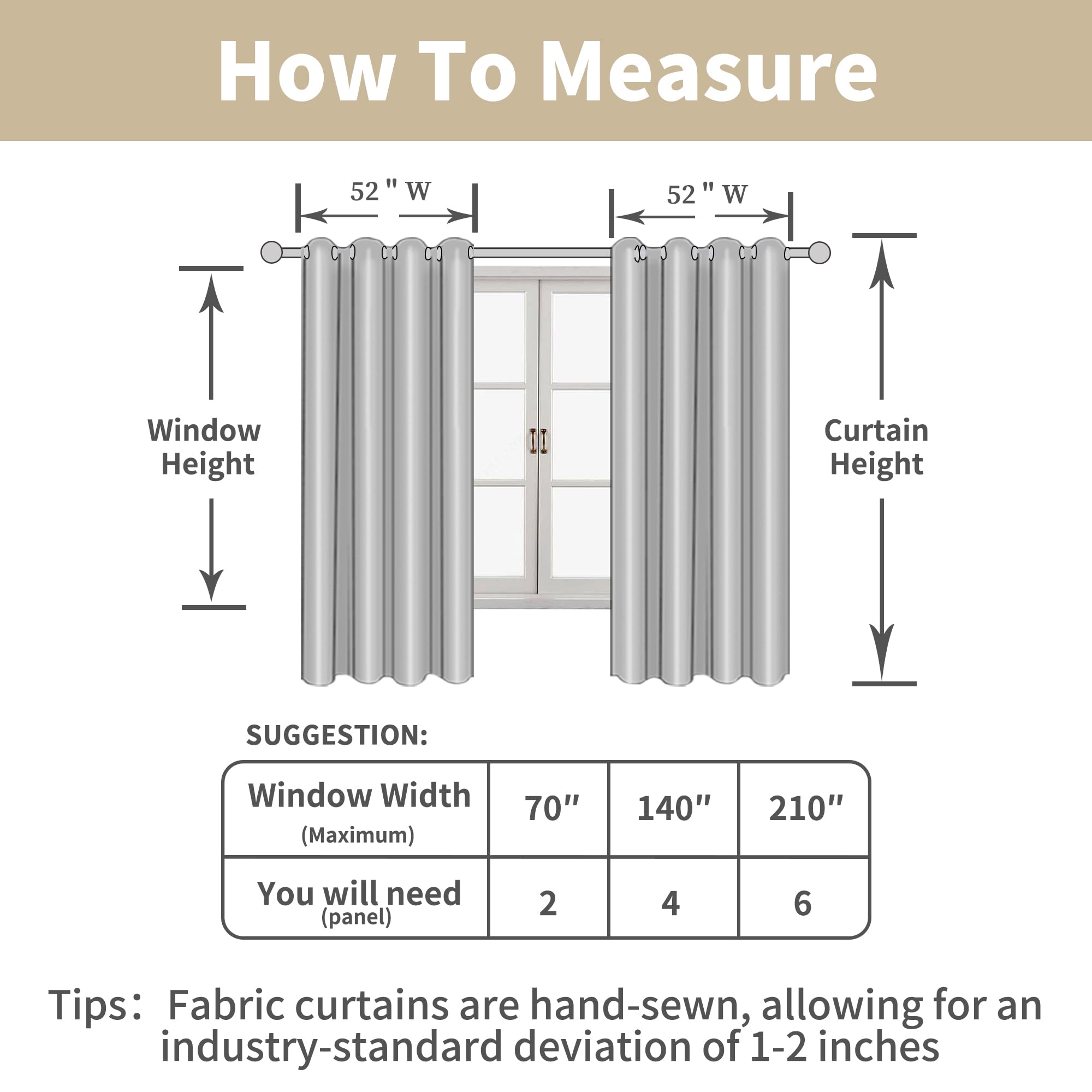 How To Measure

52 " W

52 " W

Window Height

Curtain Height

SUGGESTION:

| Window Width (Maximum) | 70″ | 140″ | 210″ |
|---|---|---|---|
| You will need (panel) | 2 | 4 | 6 |

Tips： Fabric curtains are hand-sewn, allowing for an industry-standard deviation of 1-2 inches