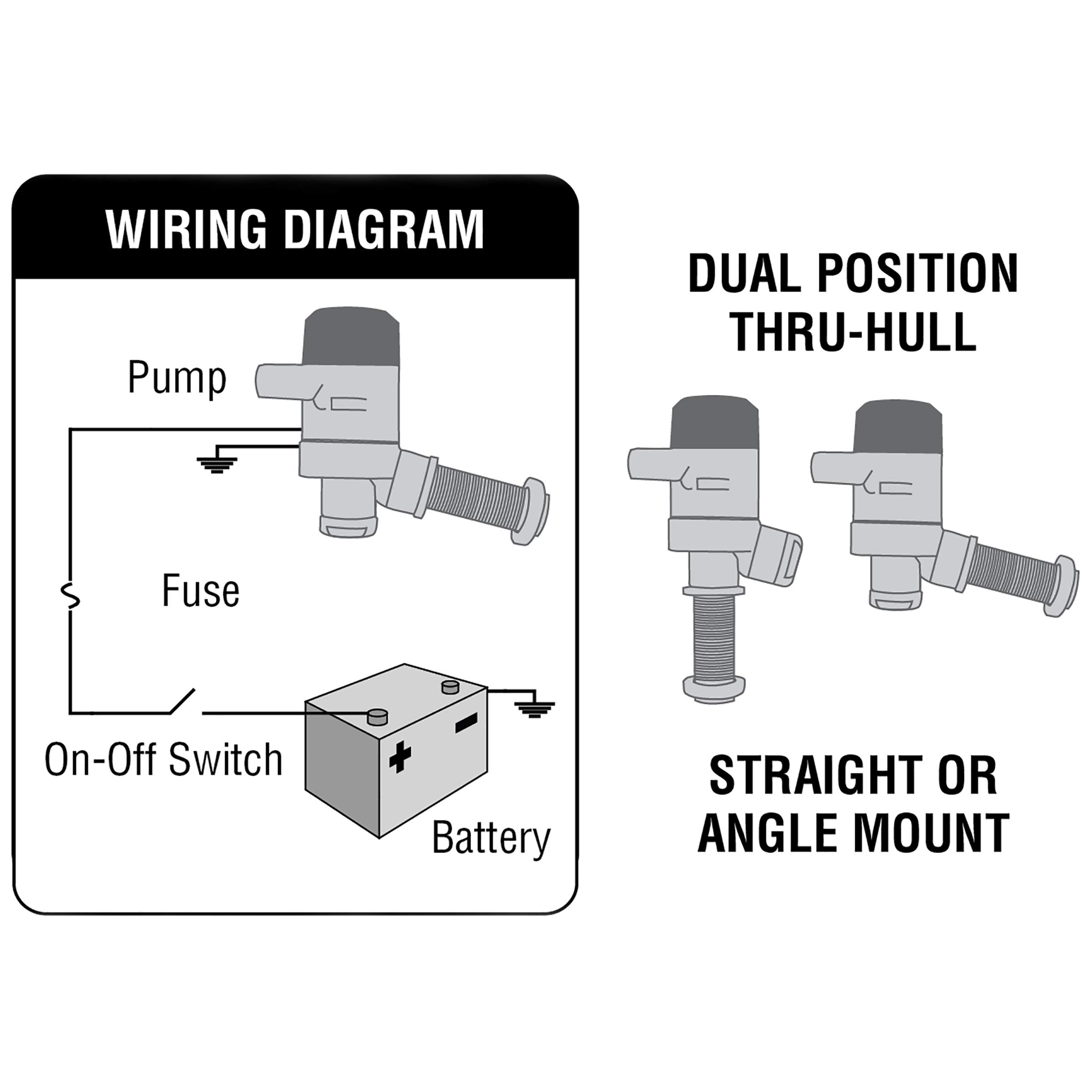 WIRING DIAGRAM

Pump

Fuse

On-Off Switch

+

−

Battery

DUAL POSITION THRU-HULL

STRAIGHT OR ANGLE MOUNT