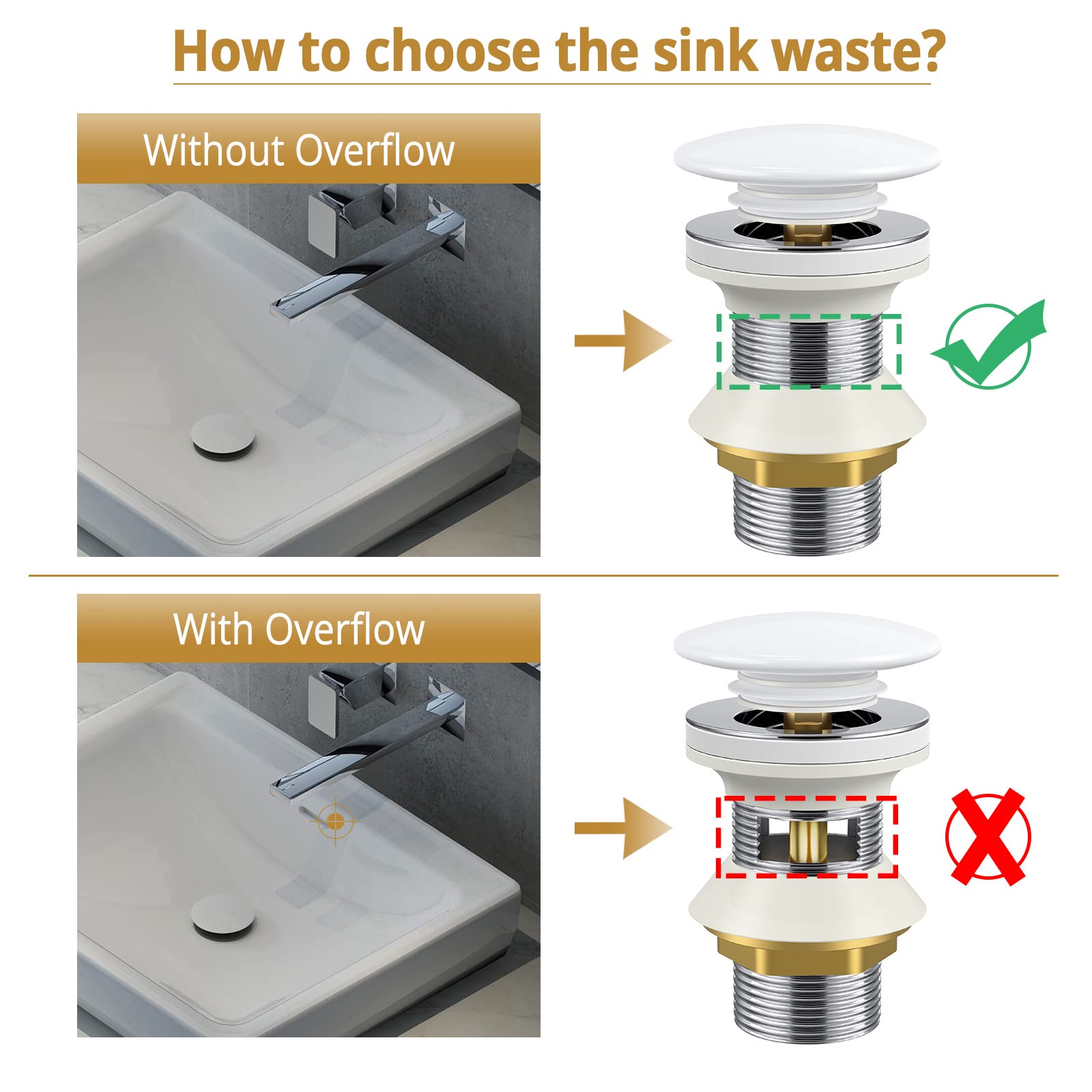 How to choose the sink waste?

Without Overflow

With Overflow