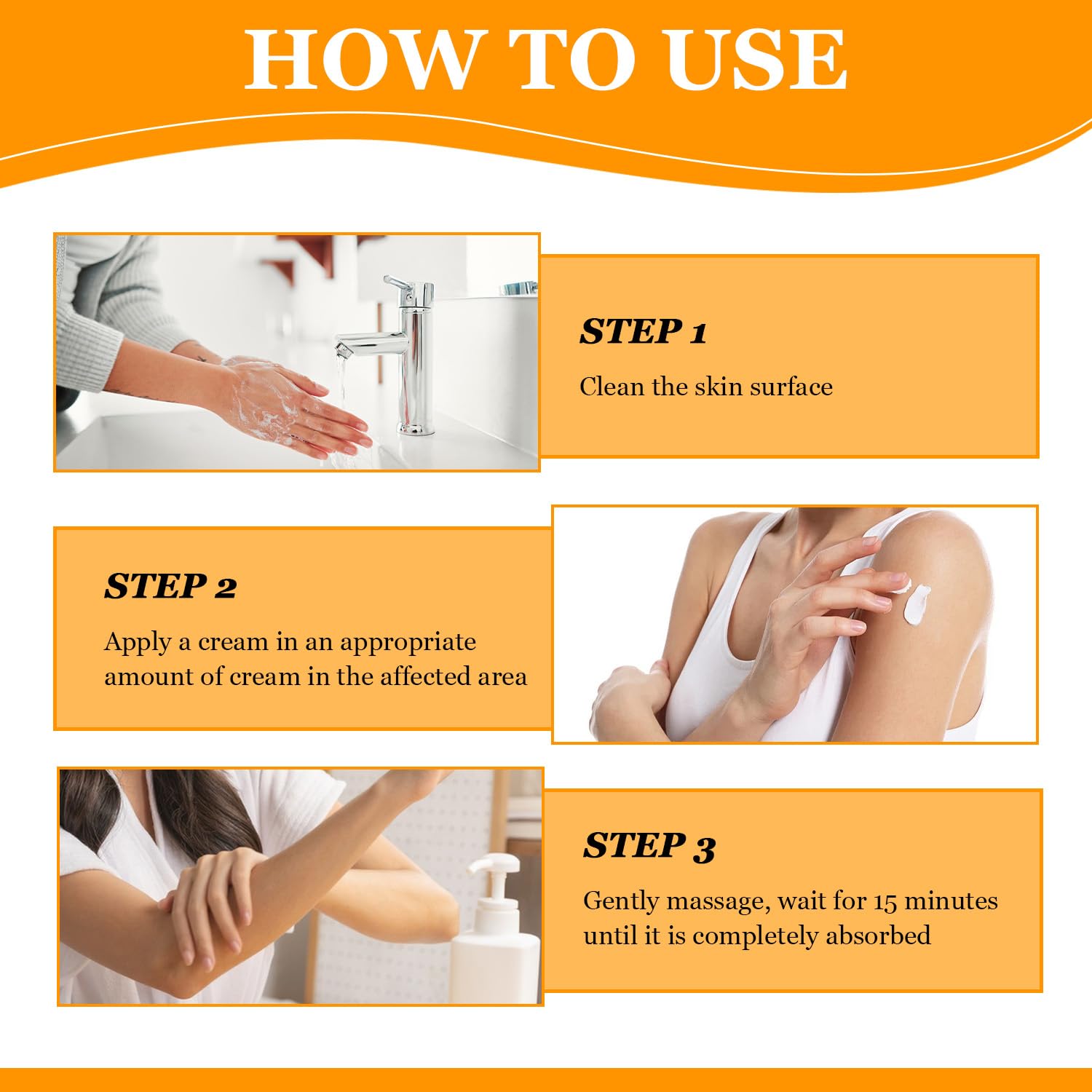 HOW TO USE

STEP 1

Clean the skin surface

STEP 2

Apply a cream in an appropriate amount of cream in the affected area

STEP 3

Gently massage, wait for 15 minutes until it is completely absorbed