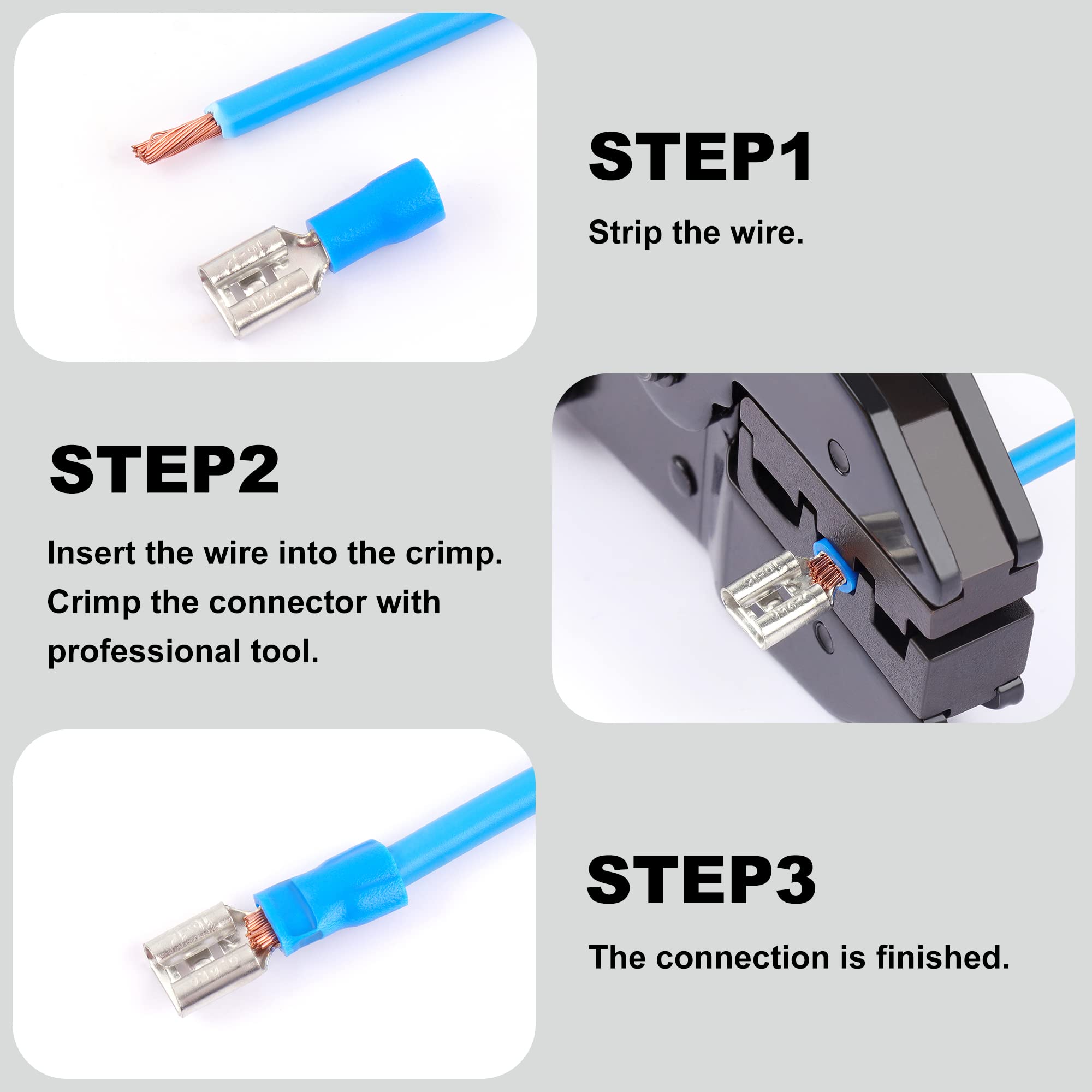 STEP1

Strip the wire.

STEP2

Insert the wire into the crimp. Crimp the connector with professional tool.

STEP3

The connection is finished.