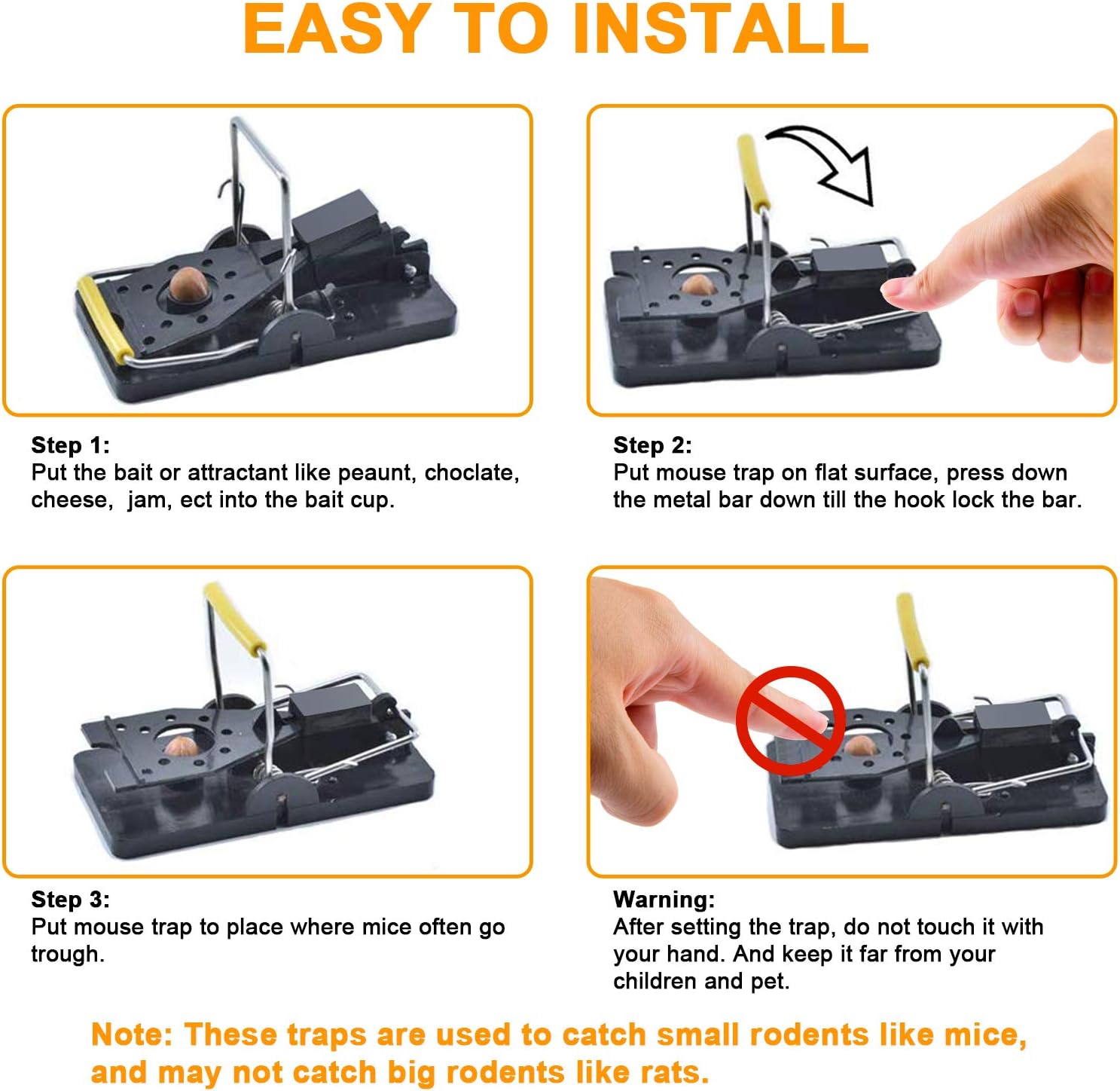 EASY TO INSTALL

Step 1:
Put the bait or attractant like peaunt, choclate, cheese,  jam, ect into the bait cup.

Step 2:
Put mouse trap on flat surface, press down the metal bar down till the hook lock the bar.

Step 3:
Put mouse trap to place where mice often go trough.

Warning:
After setting the trap, do not touch it with your hand. And keep it far from your children and pet.

Note: These traps are used to catch small rodents like mice, and may not catch big rodents like rats.