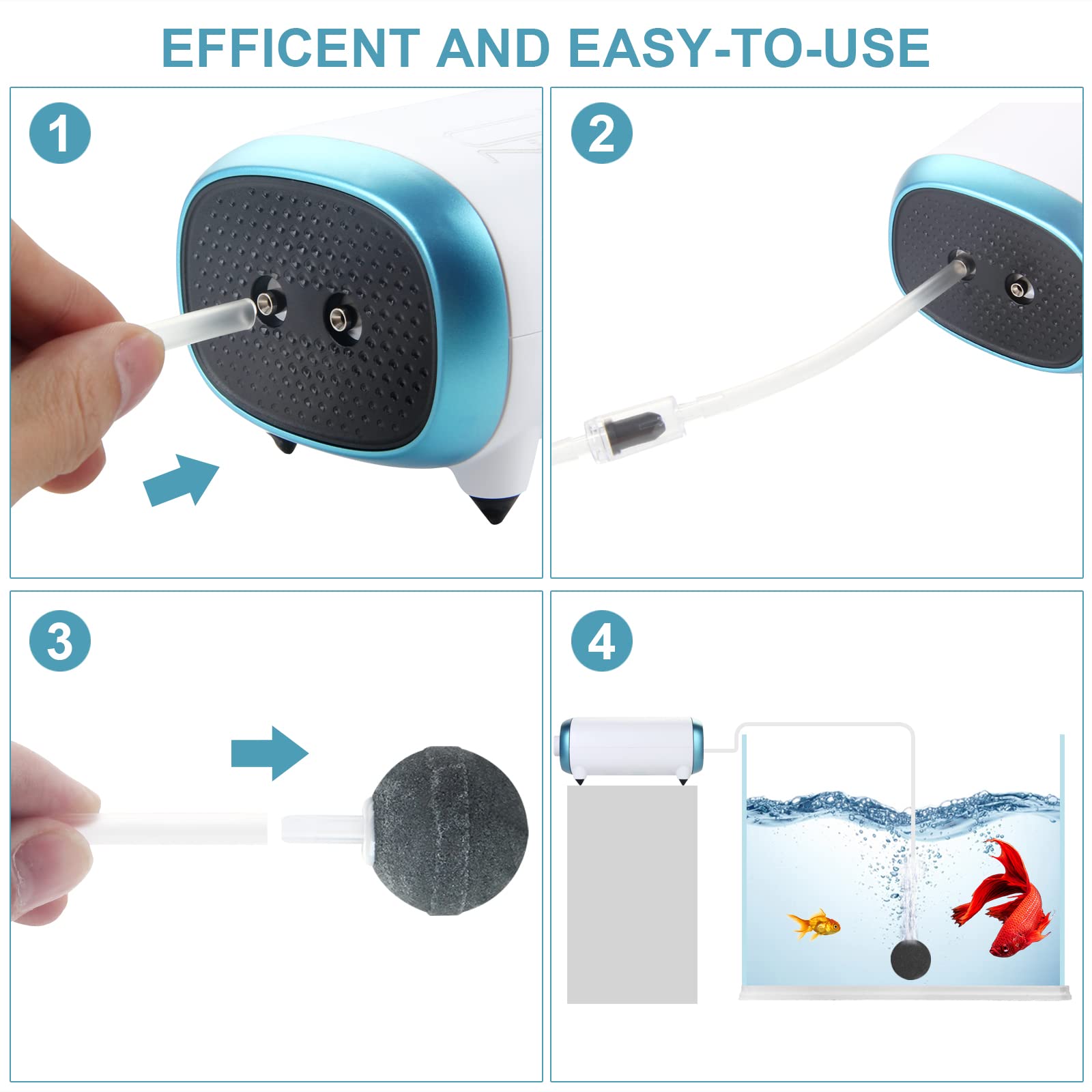 EFFICENT AND EASY-TO-USE

1

2

3

4